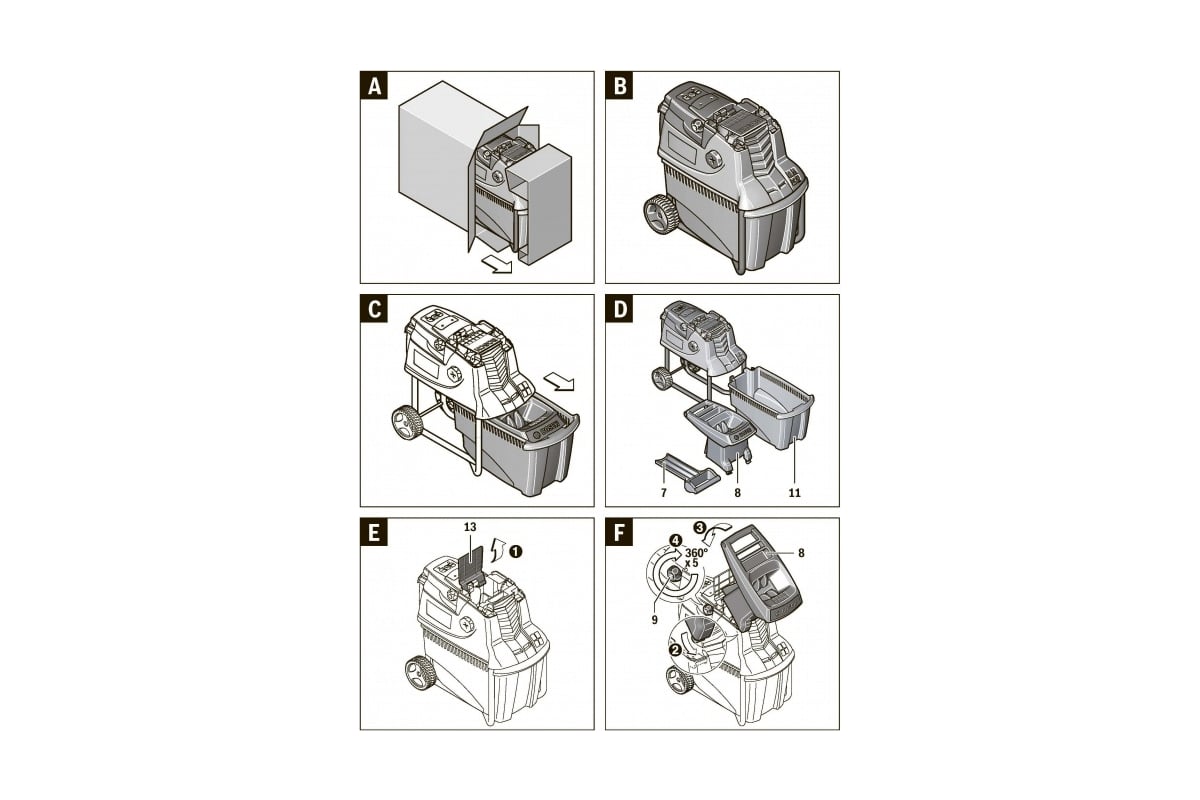 A

B

C

D

7
8
11

E

13
1

F

4
3
360°
x 5
8
9
2