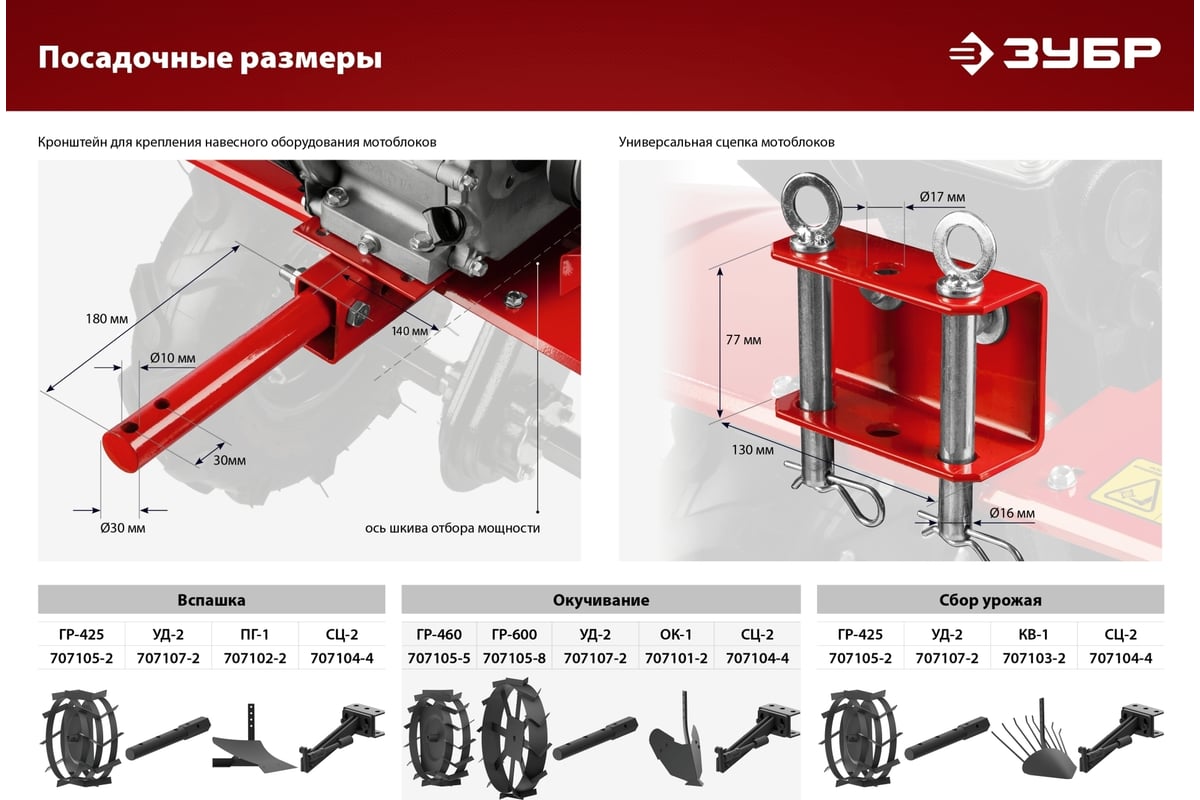 Посадочные размеры

ЗУБР

Кронштейн для крепления навесного оборудования мотоблоков

180 мм

Ø10 мм

140 мм

30мм

Ø30 мм

ось шкива отбора мощности

Универсальная сцепка мотоблоков

Ø17 мм

77 мм

130 мм

Ø16 мм

Вспашка

| ГР-425 | УД-2 | ПГ-1 | СЦ-2 |
|---|---|---|---|
| 707105-2 | 707107-2 | 707102-2 | 707104-4 |

Окучивание

| ГР-460 | ГР-600 | УД-2 | ОК-1 | СЦ-2 |
|---|---|---|---|---|
| 707105-5 | 707105-8 | 707107-2 | 707101-2 | 707104-4 |

Сбор урожая

| ГР-425 | УД-2 | КВ-1 | СЦ-2 |
|---|---|---|---|
| 707105-2 | 707107-2 | 707103-2 | 707104-4 |