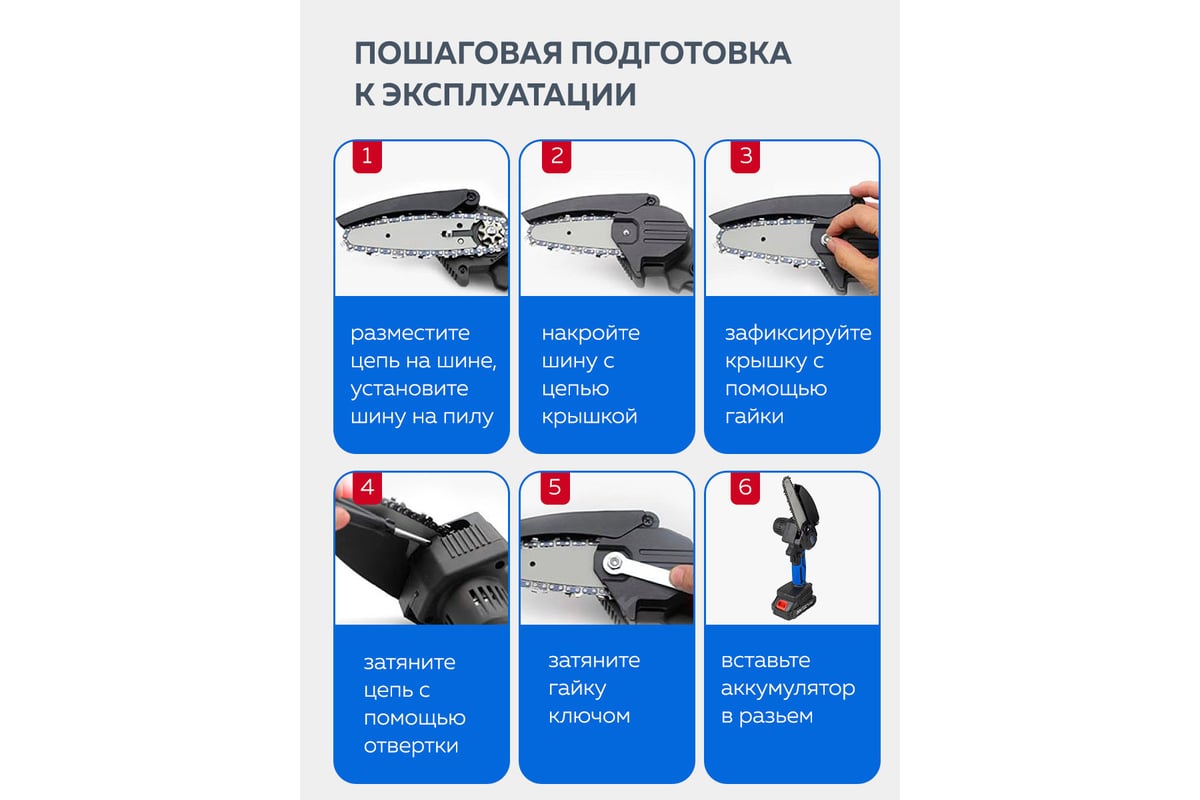 ПОШАГОВАЯ ПОДГОТОВКА К ЭКСПЛУАТАЦИИ

1

разместите цепь на шине, установите шину на пилу

2

накройте шину с цепью крышкой

3

зафиксируйте крышку с помощью гайки

4

затяните цепь с помощью отвертки

5

затяните гайку ключом

6

вставьте аккумулятор в разьем