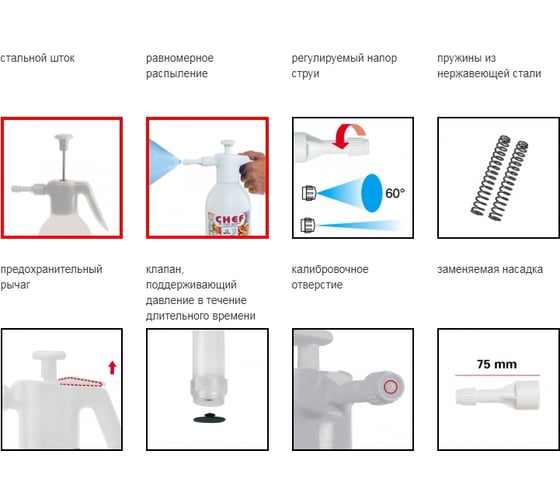 стальной шток

равномерное распыление

регулируемый напор струи

пружины из нержавеющей стали

CHEF

60°

предохранительный рычаг

клапан, поддерживающий давление в течение длительного времени

калибровочное отверстие

заменяемая насадка

75 mm