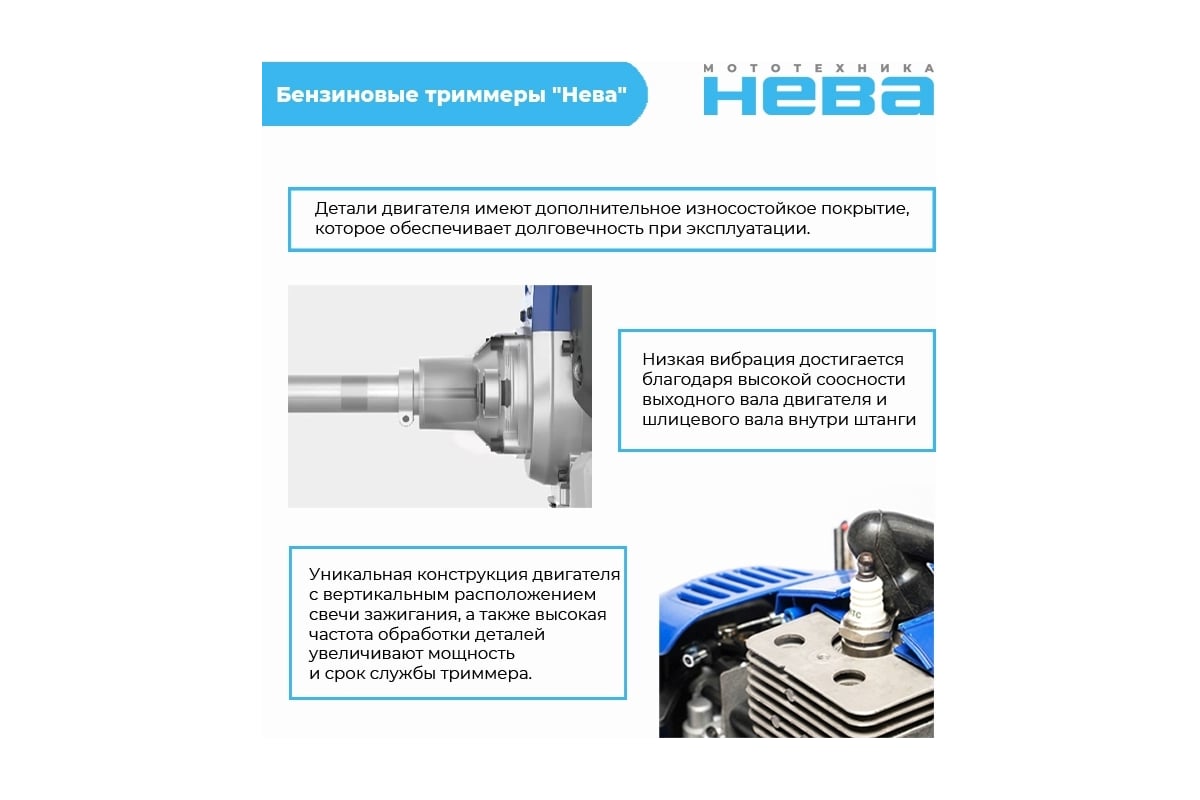 Бензиновые триммеры "Нева"

МОТОТЕХНИКА
НЕВА

Детали двигателя имеют дополнительное износостойкое покрытие, которое обеспечивает долговечность при эксплуатации.

Низкая вибрация достигается благодаря высокой соосности выходного вала двигателя и шлицевого вала внутри штанги

Уникальная конструкция двигателя с вертикальным расположением свечи зажигания, а также высокая частота обработки деталей увеличивают мощность и срок службы триммера.