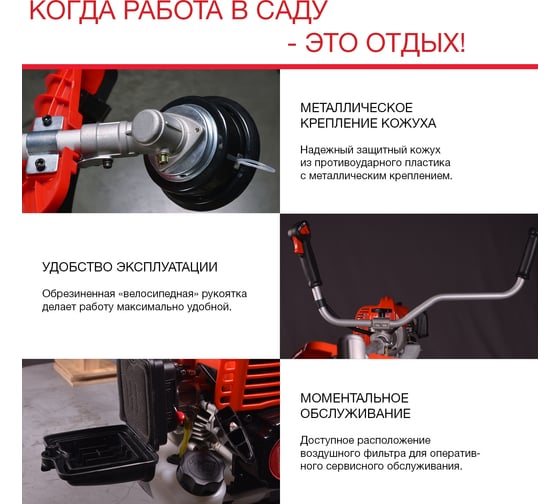 КОГДА РАБОТА В САДУ
- ЭТО ОТДЫХ!

МЕТАЛЛИЧЕСКОЕ КРЕПЛЕНИЕ КОЖУХА

Надежный защитный кожух из противоударного пластика с металлическим креплением.

УДОБСТВО ЭКСПЛУАТАЦИИ

Обрезиненная «велосипедная» рукоятка делает работу максимально удобной.

МОМЕНТАЛЬНОЕ ОБСЛУЖИВАНИЕ

Доступное расположение воздушного фильтра для оперативного сервисного обслуживания.