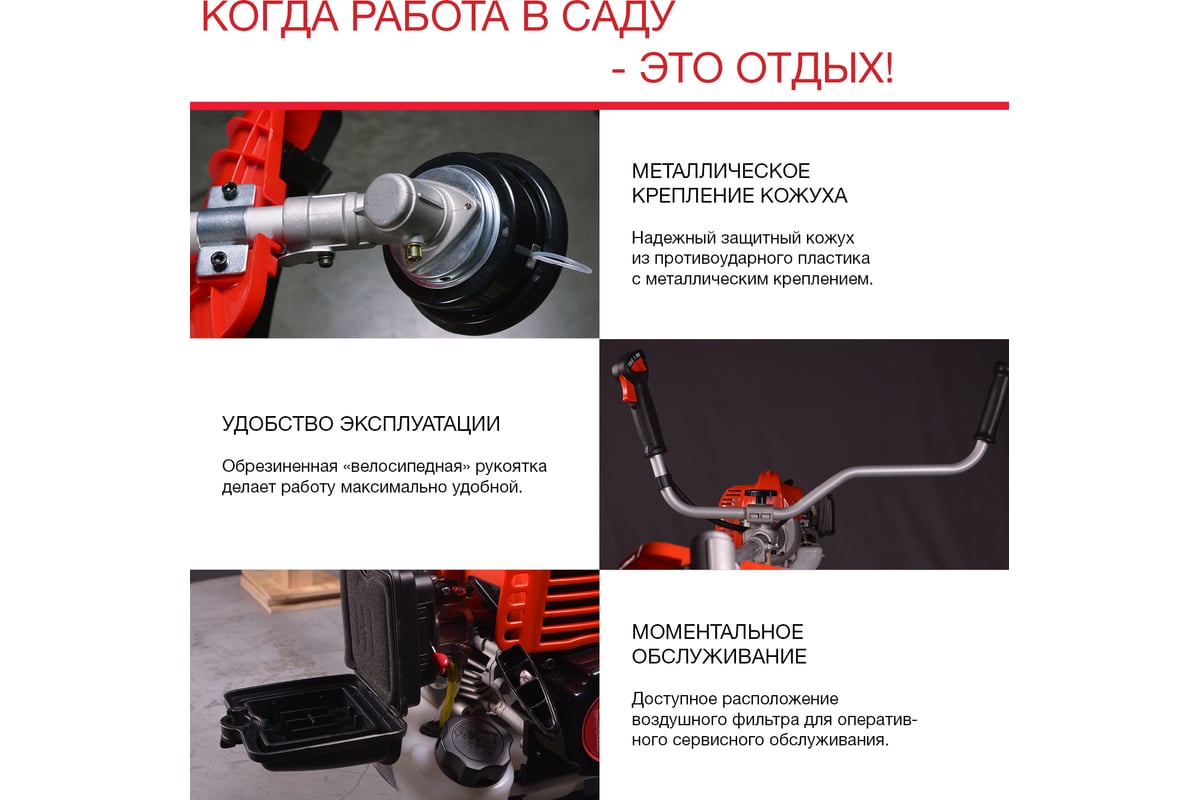 КОГДА РАБОТА В САДУ
- ЭТО ОТДЫХ!

МЕТАЛЛИЧЕСКОЕ КРЕПЛЕНИЕ КОЖУХА

Надежный защитный кожух из противоударного пластика с металлическим креплением.

УДОБСТВО ЭКСПЛУАТАЦИИ

Обрезиненная «велосипедная» рукоятка делает работу максимально удобной.

МОМЕНТАЛЬНОЕ ОБСЛУЖИВАНИЕ

Доступное расположение воздушного фильтра для оперативного сервисного обслуживания.