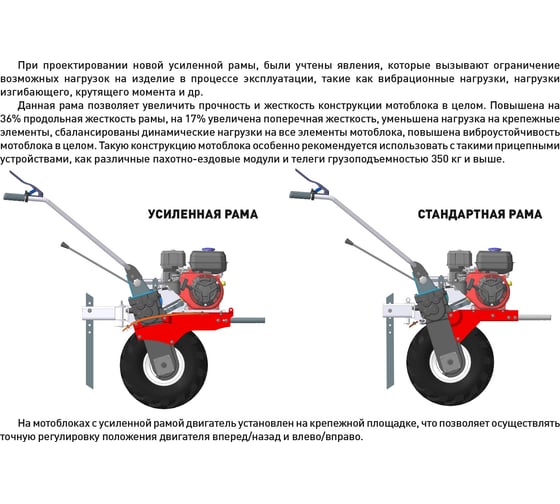 При проектировании новой усиленной рамы, были учтены явления, которые вызывают ограничение возможных нагрузок на изделие в процессе эксплуатации, такие как вибрационные нагрузки, нагрузки изгибающего, крутящего момента и др.

Данная рама позволяет увеличить прочность и жесткость конструкции мотоблока в целом. Повышена на 36% продольная жесткость рамы, на 17% увеличена поперечная жесткость, уменьшена нагрузка на крепежные элементы, сбалансированы динамические нагрузки на все элементы мотоблока, повышена виброустойчивость мотоблока в целом. Такую конструкцию мотоблока особенно рекомендуется использовать с такими прицепными устройствами, как различные пахотно-ездовые модули и телеги грузоподъемностью 350 кг и выше.

УСИЛЕННАЯ РАМА

СТАНДАРТНАЯ РАМА

На мотоблоках с усиленной рамой двигатель установлен на крепежной площадке, что позволяет осуществлять точную регулировку положения двигателя вперед/назад и влево/вправо.