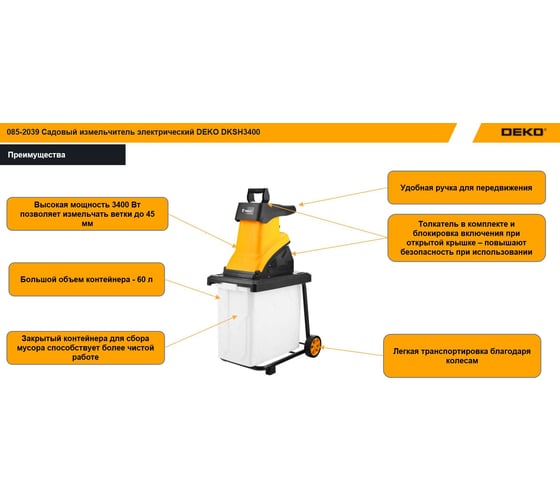 085-2039 Садовый измельчитель электрический DEKO DKSH3400

DEKO

Преимущества

Высокая мощность 3400 Вт позволяет измельчать ветки до 45 мм

Большой объем контейнера - 60 л

Закрытый контейнера для сбора мусора способствует более чистой работе

Удобная ручка для передвижения

Толкатель в комплекте и блокировка включения при открытой крышке – повышают безопасность при использовании

Легкая транспортировка благодаря колесам