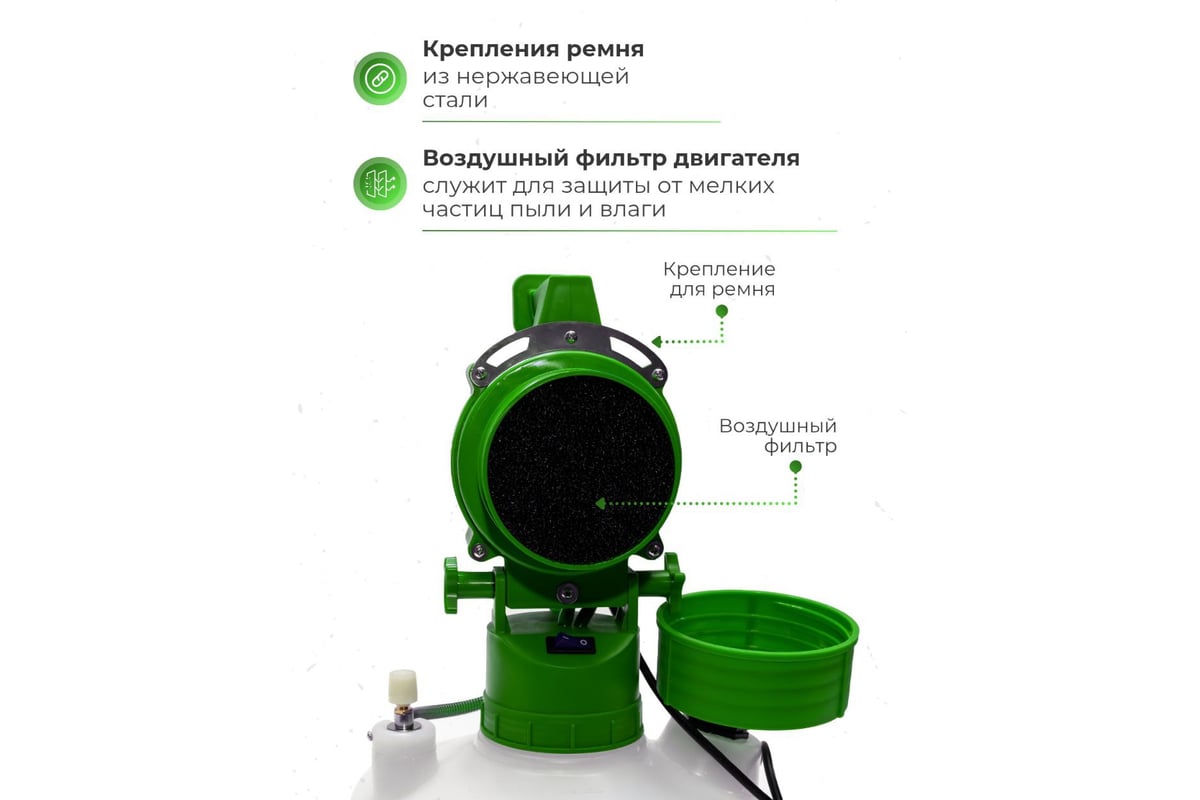 Крепления ремня
из нержавеющей стали

Воздушный фильтр двигателя
служит для защиты от мелких частиц пыли и влаги

Крепление для ремня

Воздушный фильтр