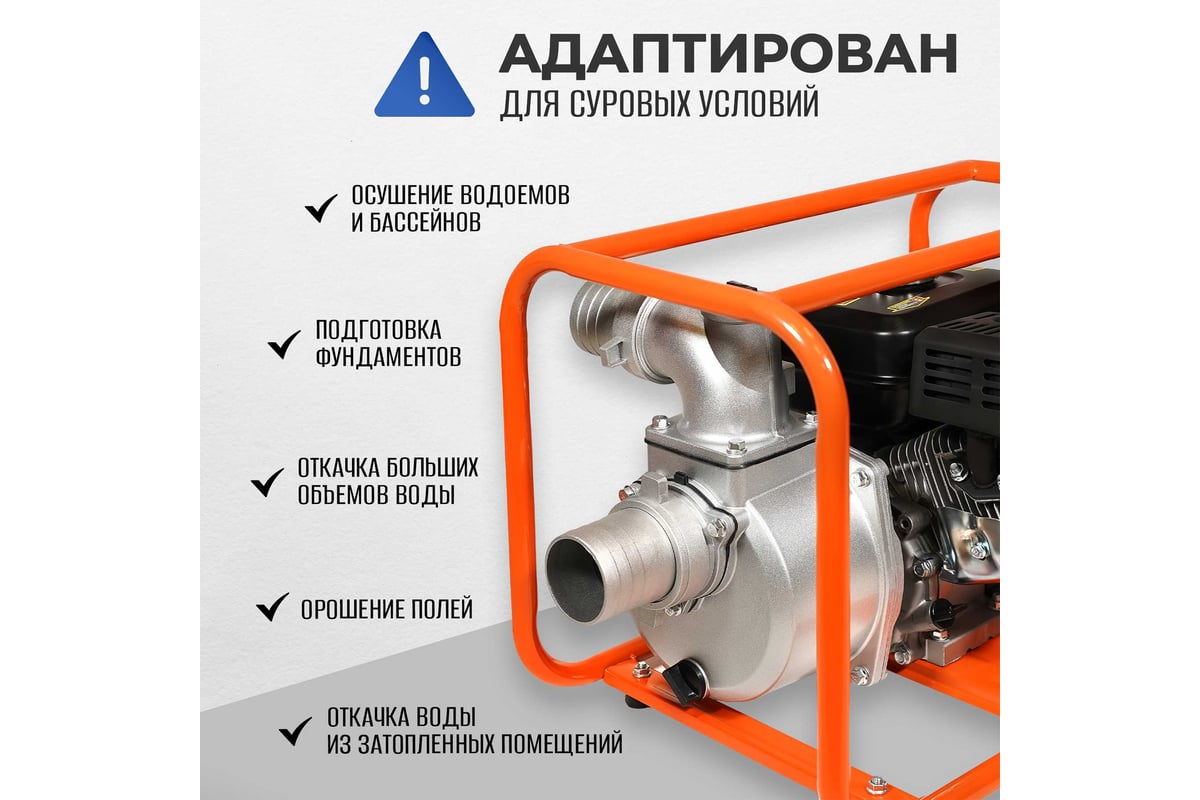 АДАПТИРОВАН
ДЛЯ СУРОВЫХ УСЛОВИЙ

ОСУШЕНИЕ ВОДОЕМОВ И БАССЕЙНОВ

ПОДГОТОВКА ФУНДАМЕНТОВ

ОТКАЧКА БОЛЬШИХ ОБЪЕМОВ ВОДЫ

ОРОШЕНИЕ ПОЛЕЙ

ОТКАЧКА ВОДЫ ИЗ ЗАТОПЛЕННЫХ ПОМЕЩЕНИЙ