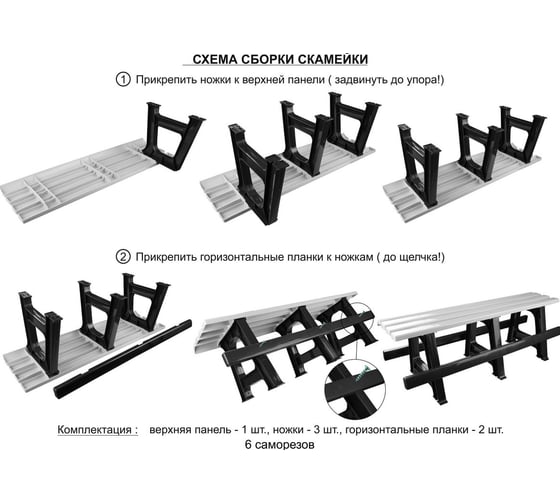 СХЕМА СБОРКИ СКАМЕЙКИ

1 Прикрепить ножки к верхней панели ( задвинуть до упора!)

2 Прикрепить горизонтальные планки к ножкам ( до щелчка!)

Комплектация : верхняя панель - 1 шт., ножки - 3 шт., горизонтальные планки - 2 шт.
6 саморезов