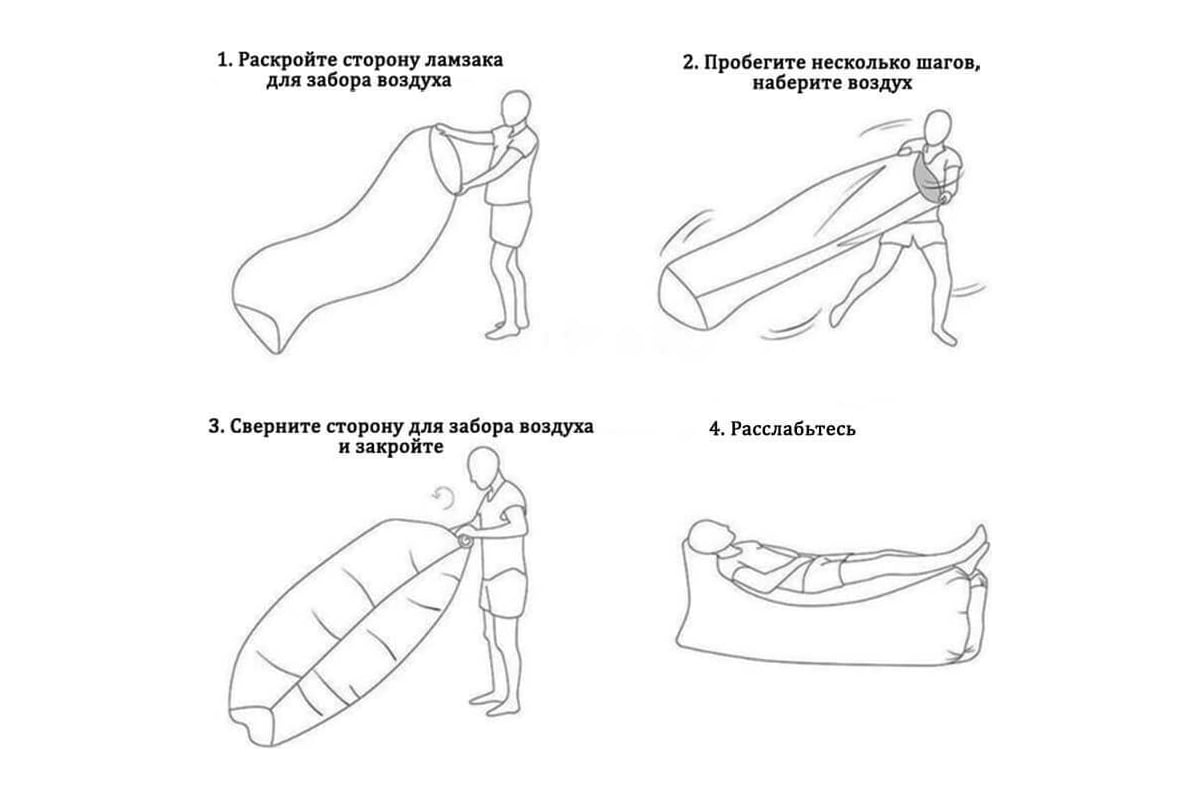 1. Раскройте сторону ламзака для забора воздуха

2. Пробегите несколько шагов, наберите воздух

3. Сверните сторону для забора воздуха и закройте

4. Расслабьтесь