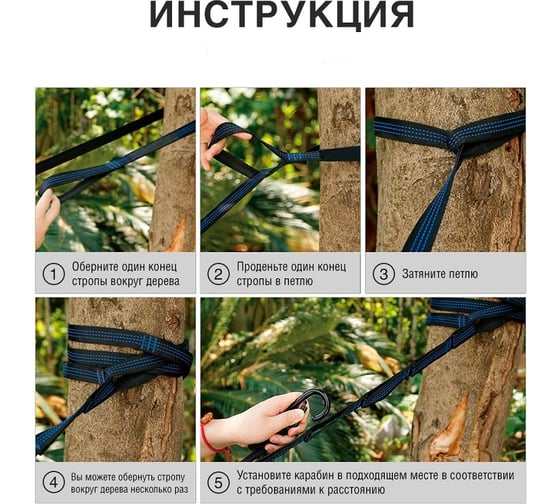 ИНСТРУКЦИЯ

1 Оберните один конец стропы вокруг дерева

2 Проденьте один конец стропы в петлю

3 Затяните петлю

4 Вы можете обернуть стропу вокруг дерева несколько раз

5 Установите карабин в подходящем месте в соответствии с требованиями к расстоянию