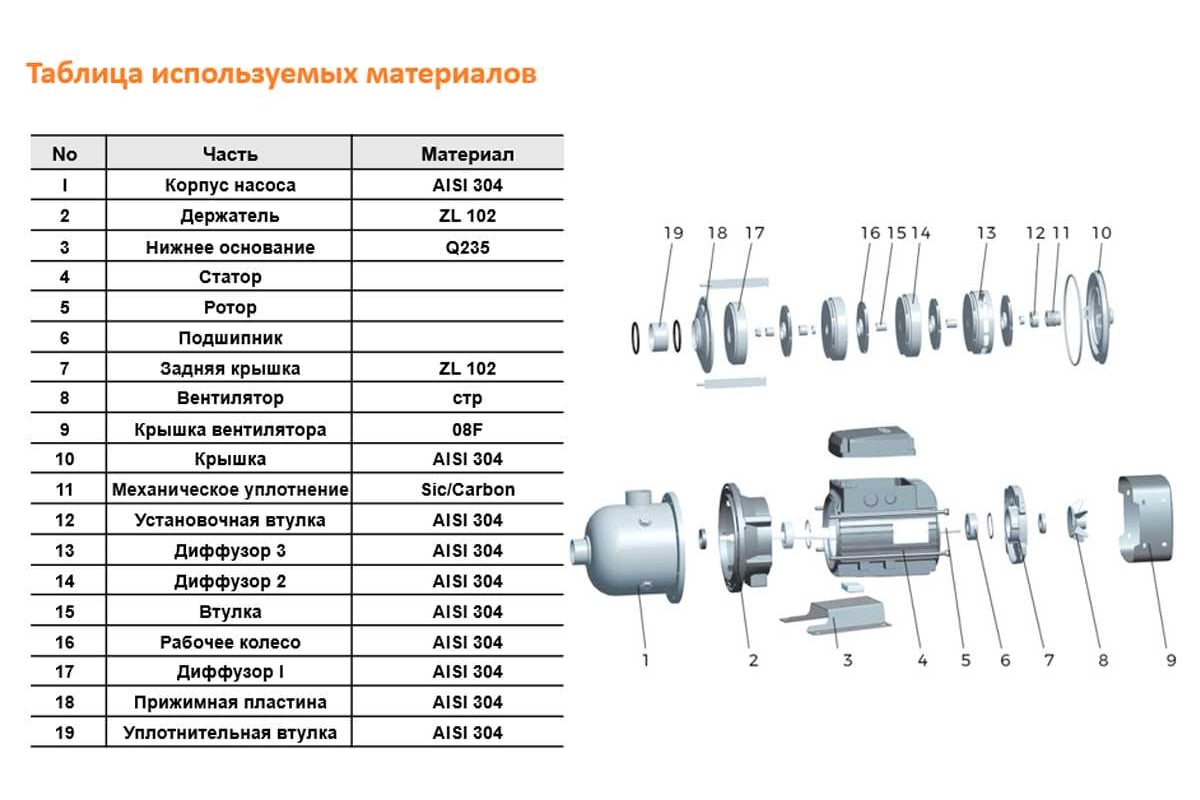 Таблица используемых материалов

| No | Часть | Материал |
|---|---|---|
| I | Корпус насоса | AISI 304 |
| 2 | Держатель | ZL 102 |
| 3 | Нижнее основание | Q235 |
| 4 | Статор | |
| 5 | Ротор | |
| 6 | Подшипник | |
| 7 | Задняя крышка | ZL 102 |
| 8 | Вентилятор | стр |
| 9 | Крышка вентилятора | 08F |
| 10 | Крышка | AISI 304 |
| 11 | Механическое уплотнение | Sic/Carbon |
| 12 | Установочная втулка | AISI 304 |
| 13 | Диффузор 3 | AISI 304 |
| 14 | Диффузор 2 | AISI 304 |
| 15 | Втулка | AISI 304 |
| 16 | Рабочее колесо | AISI 304 |
| 17 | Диффузор I | AISI 304 |
| 18 | Прижимная пластина | AISI 304 |
| 19 | Уплотнительная втулка | AISI 304 |

19 18 17 16 15 14 13 12 11 10

1 2 3 4 5 6 7 8 9