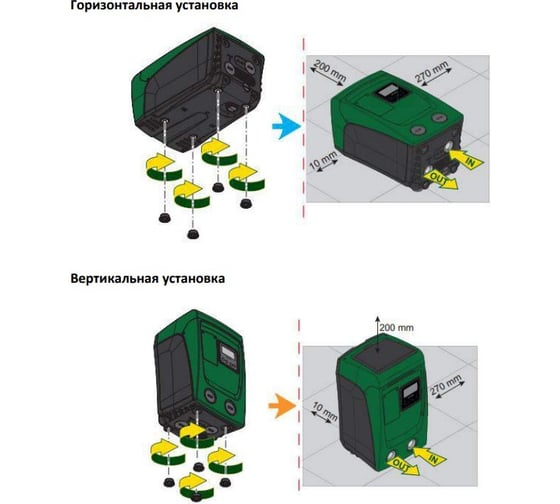 Горизонтальная установка

200 mm
270 mm
10 mm
IN
OUT

Вертикальная установка

200 mm
270 mm
10 mm
IN
OUT