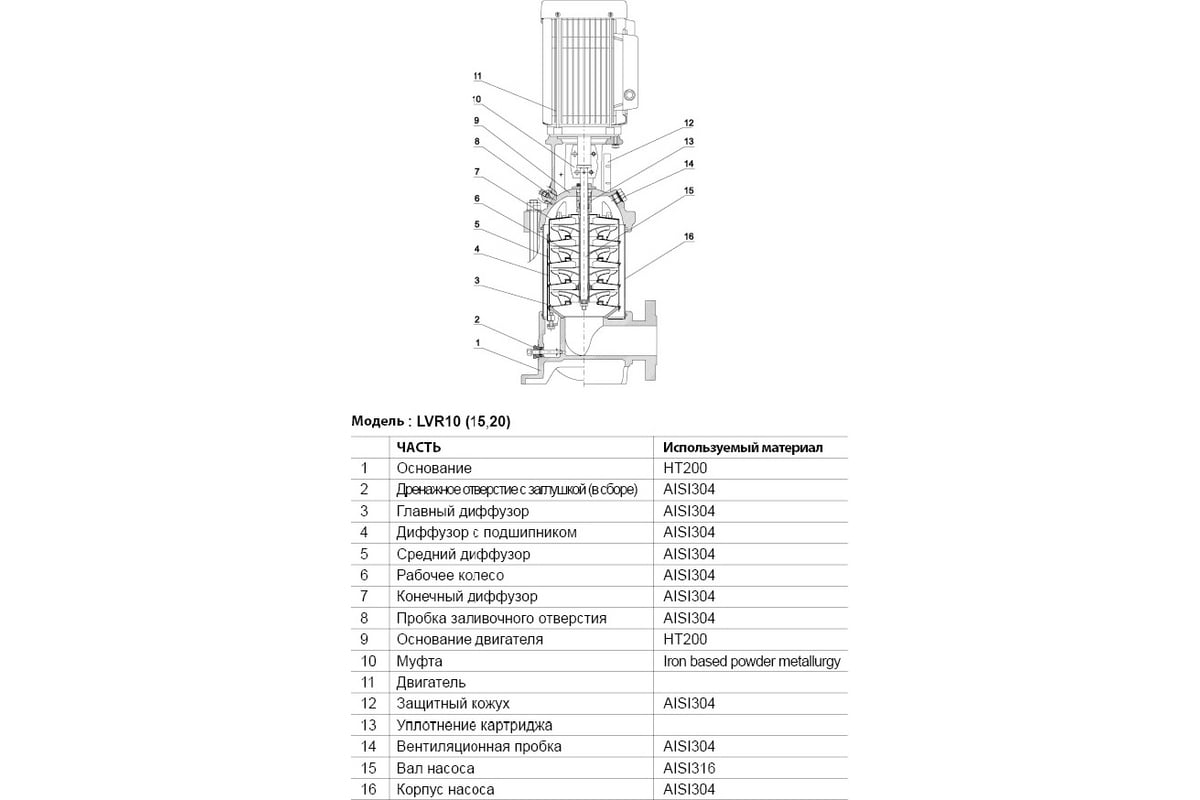 11
10
9
8
7
6
5
4
3
2
1
12
13
14
15
16

Модель : LVR10 (15,20)

| | ЧАСТЬ | Используемый материал |
|---|---|---|
| 1 | Основание | HT200 |
| 2 | Дренажное отверстие с заглушкой (в сборе) | AISI304 |
| 3 | Главный диффузор | AISI304 |
| 4 | Диффузор с подшипником | AISI304 |
| 5 | Средний диффузор | AISI304 |
| 6 | Рабочее колесо | AISI304 |
| 7 | Конечный диффузор | AISI304 |
| 8 | Пробка заливочного отверстия | AISI304 |
| 9 | Основание двигателя | HT200 |
| 10 | Муфта | Iron based powder metallurgy |
| 11 | Двигатель | |
| 12 | Защитный кожух | AISI304 |
| 13 | Уплотнение картриджа | |
| 14 | Вентиляционная пробка | AISI304 |
| 15 | Вал насоса | AISI316 |
| 16 | Корпус насоса | AISI304 |