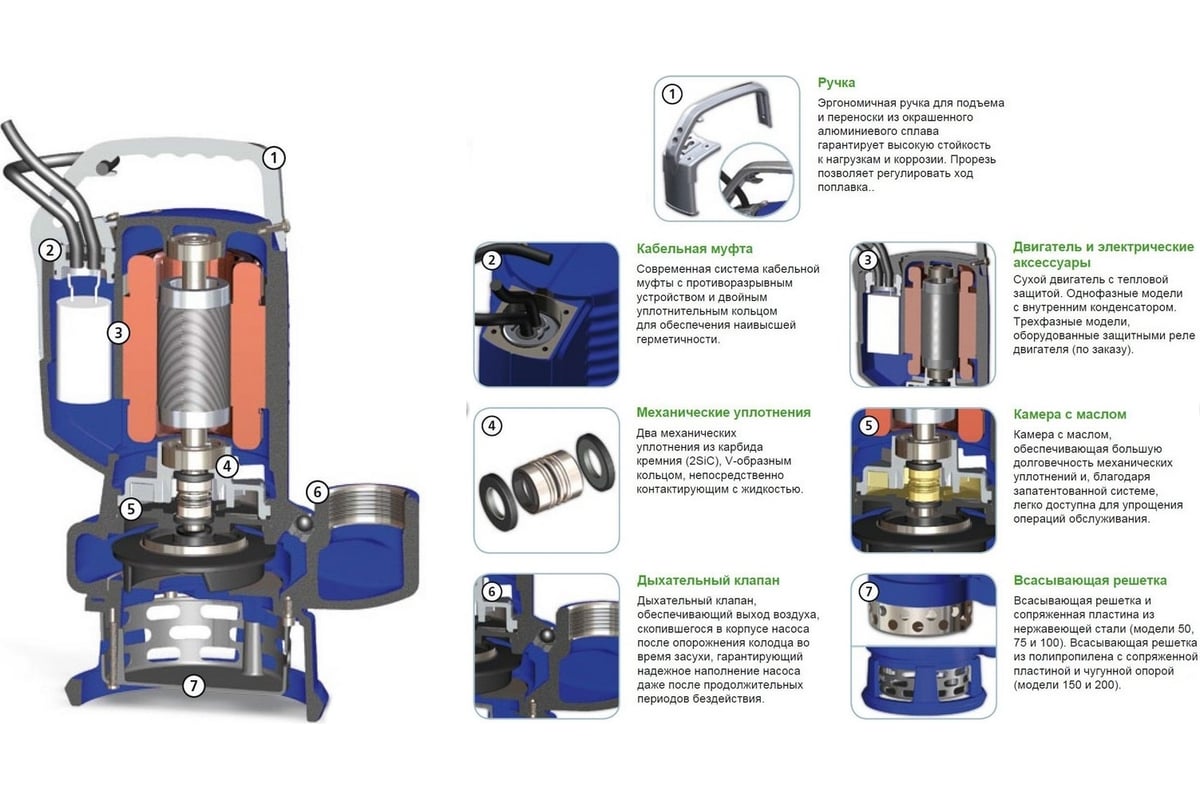 1

2

3

4

5

6

7

1

Ручка

Эргономичная ручка для подъема и переноски из окрашенного алюминиевого сплава гарантирует высокую стойкость к нагрузкам и коррозии. Прорезь позволяет регулировать ход поплавка..

2

Кабельная муфта

Современная система кабельной муфты с противоразрывным устройством и двойным уплотнительным кольцом для обеспечения наивысшей герметичности.

3

Двигатель и электрические аксессуары

Сухой двигатель с тепловой защитой. Однофазные модели с внутренним конденсатором. Трехфазные модели, оборудованные защитными реле двигателя (по заказу).

4

Механические уплотнения

Два механических уплотнения из карбида кремния (2SiC), V-образным кольцом, непосредственно контактирующим с жидкостью.

5

Камера с маслом

Камера с маслом, обеспечивающая большую долговечность механических уплотнений и, благодаря запатентованной системе, легко доступна для упрощения операций обслуживания.

6

Дыхательный клапан

Дыхательный клапан, обеспечивающий выход воздуха, скопившегося в корпусе насоса после опорожнения колодца во время засухи, гарантирующий надежное наполнение насоса даже после продолжительных периодов бездействия.

7

Всасывающая решетка

Всасывающая решетка и сопряженная пластина из нержавеющей стали (модели 50, 75 и 100). Всасывающая решетка из полипропилена с сопряженной пластиной и чугунной опорой (модели 150 и 200).