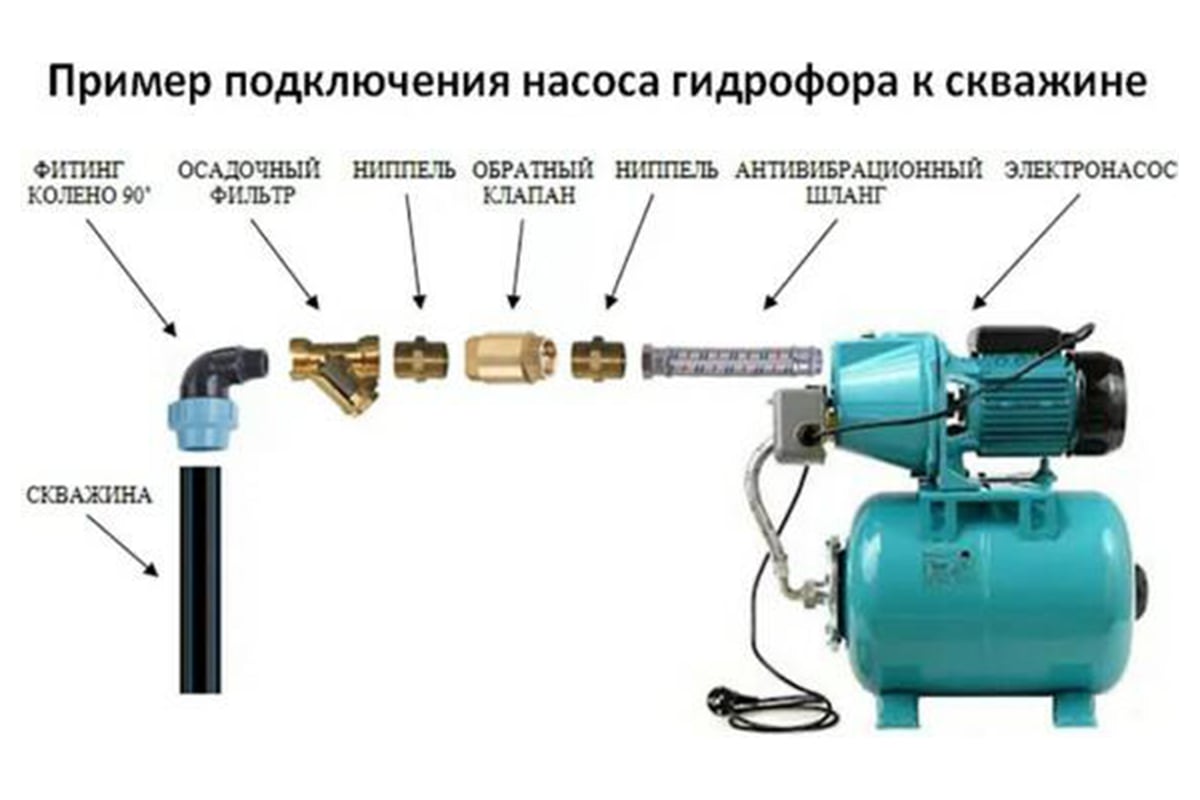 Пример подключения насоса гидрофора к скважине

ФИТИНГ КОЛЕНО 90°

ОСАДОЧНЫЙ ФИЛЬТР

НИППЕЛЬ

ОБРАТНЫЙ КЛАПАН

НИППЕЛЬ

АНТИВИБРАЦИОННЫЙ ШЛАНГ

ЭЛЕКТРОНАСОС

СКВАЖИНА