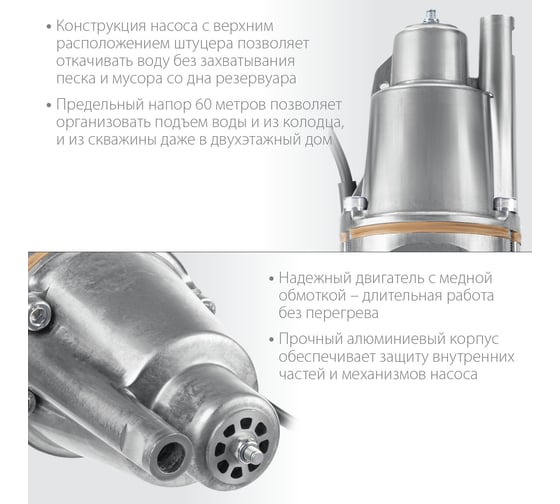 • Конструкция насоса с верхним расположением штуцера позволяет откачивать воду без захватывания песка и мусора со дна резервуара

• Предельный напор 60 метров позволяет организовать подъем воды и из колодца, и из скважины даже в двухэтажный дом

• Надежный двигатель с медной обмоткой – длительная работа без перегрева

• Прочный алюминиевый корпус обеспечивает защиту внутренних частей и механизмов насоса