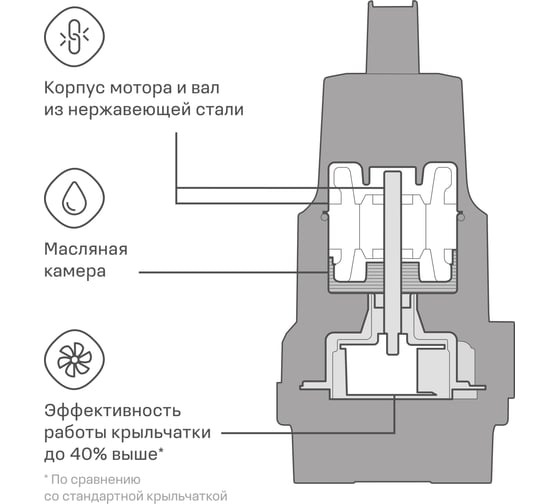 Корпус мотора и вал из нержавеющей стали

Масляная камера

Эффективность работы крыльчатки до 40% выше*

* По сравнению со стандартной крыльчаткой