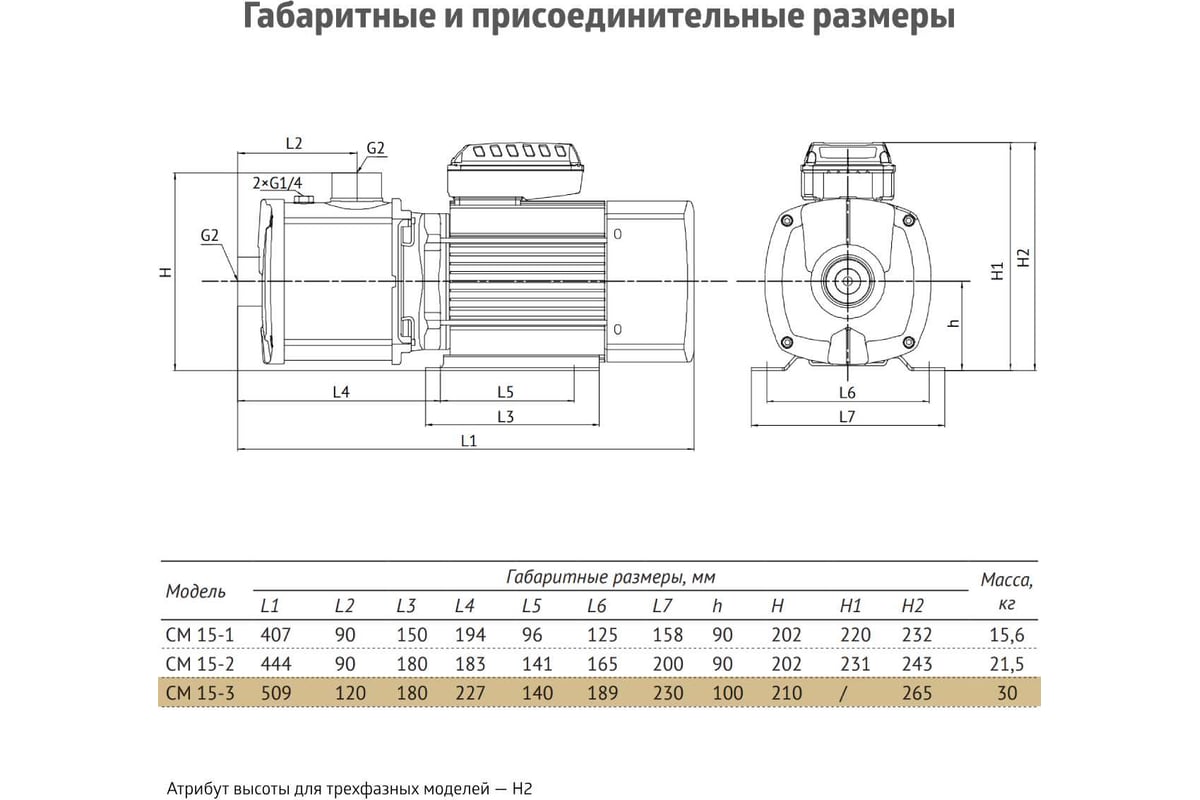 Габаритные и присоединительные размеры

L2
G2
2×G1/4
G2
H
L4
L5
L3
L1
H1
H2
h
L6
L7

| Модель | Габаритные размеры, мм | | | | | | | | | | | Масса, кг |
|---|---|---|---|---|---|---|---|---|---|---|---|---|
| | L1 | L2 | L3 | L4 | L5 | L6 | L7 | h | H | H1 | H2 | |
| CM 15-1 | 407 | 90 | 150 | 194 | 96 | 125 | 158 | 90 | 202 | 220 | 232 | 15,6 |
| CM 15-2 | 444 | 90 | 180 | 183 | 141 | 165 | 200 | 90 | 202 | 231 | 243 | 21,5 |
| CM 15-3 | 509 | 120 | 180 | 227 | 140 | 189 | 230 | 100 | 210 | / | 265 | 30 |

Атрибут высоты для трехфазных моделей — H2