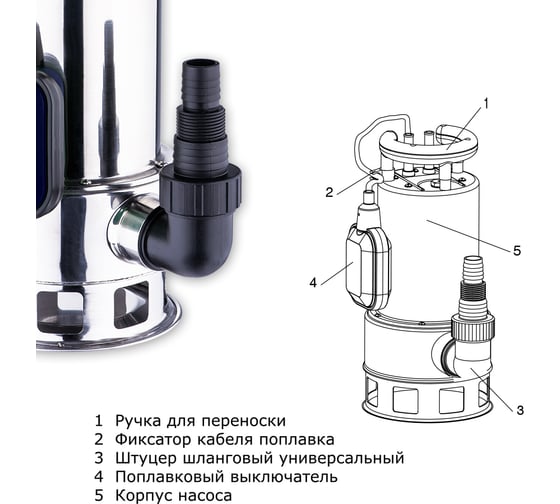 1

2

5

4

3

1 Ручка для переноски
2 Фиксатор кабеля поплавка
3 Штуцер шланговый универсальный
4 Поплавковый выключатель
5 Корпус насоса