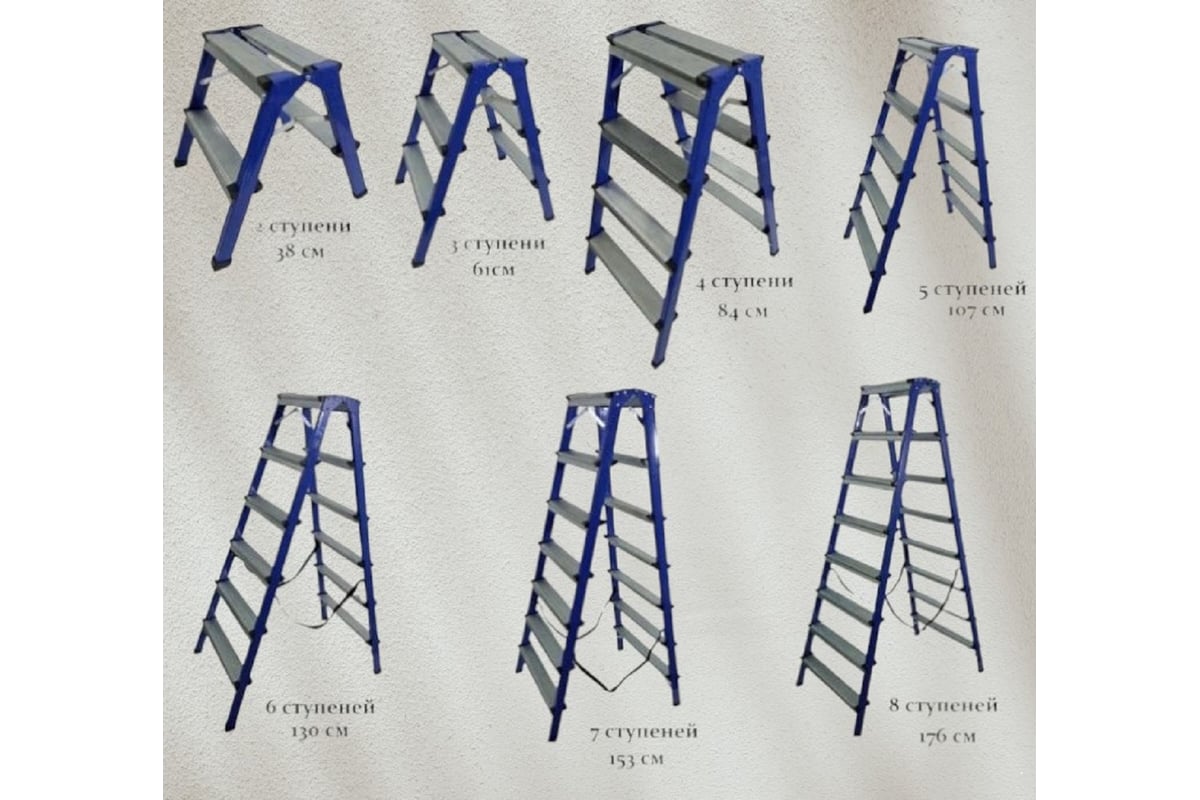 2 ступени
38 см

3 ступени
61см

4 ступени
84 см

5 ступеней
107 см

6 ступеней
130 см

7 ступеней
153 см

8 ступеней
176 см