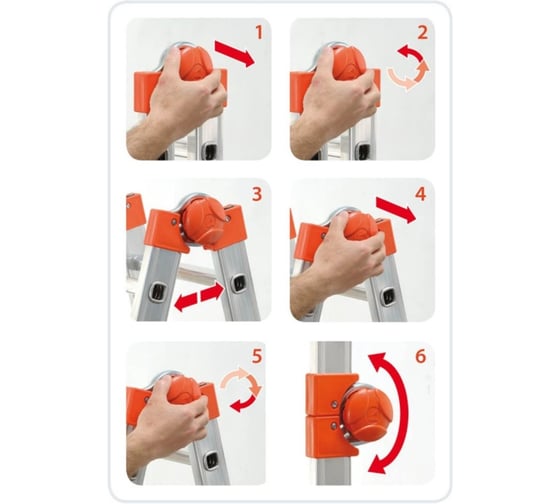 1

2

3

4

5

6