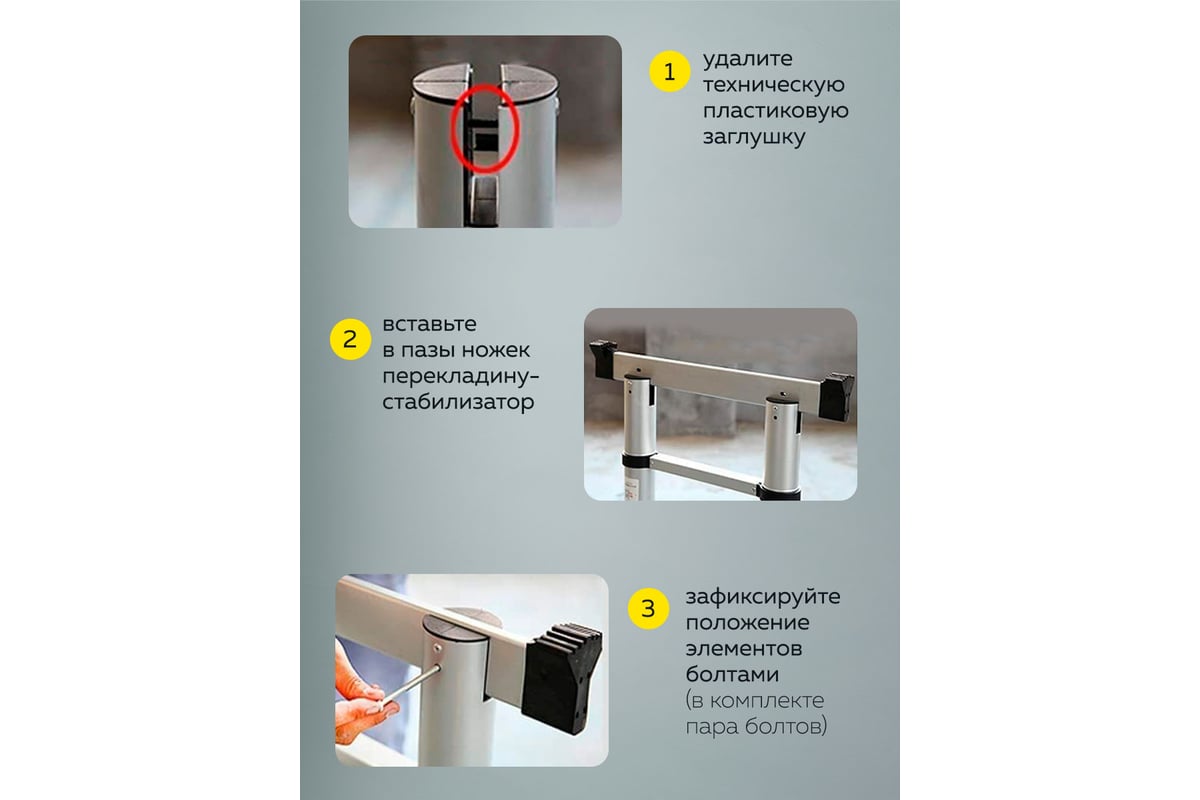 1 удалите техническую пластиковую заглушку

2 вставьте в пазы ножек перекладину-стабилизатор

3 зафиксируйте положение элементов болтами (в комплекте пара болтов)