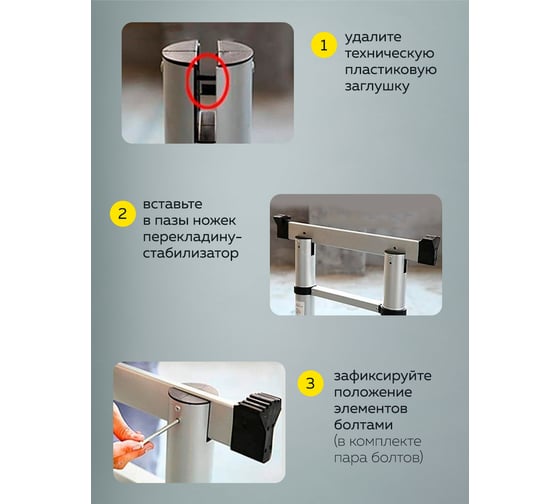 1 удалите техническую пластиковую заглушку

2 вставьте в пазы ножек перекладину-стабилизатор

3 зафиксируйте положение элементов болтами (в комплекте пара болтов)