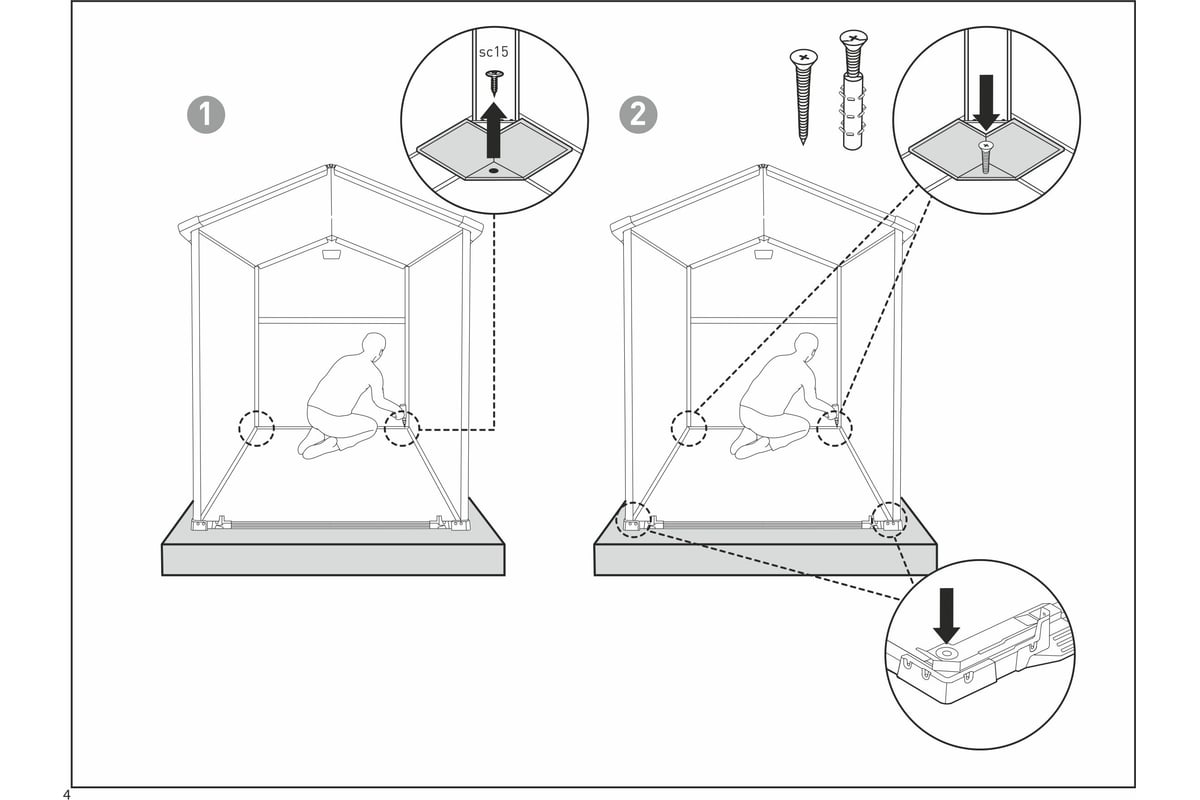 1

sc15

2

4