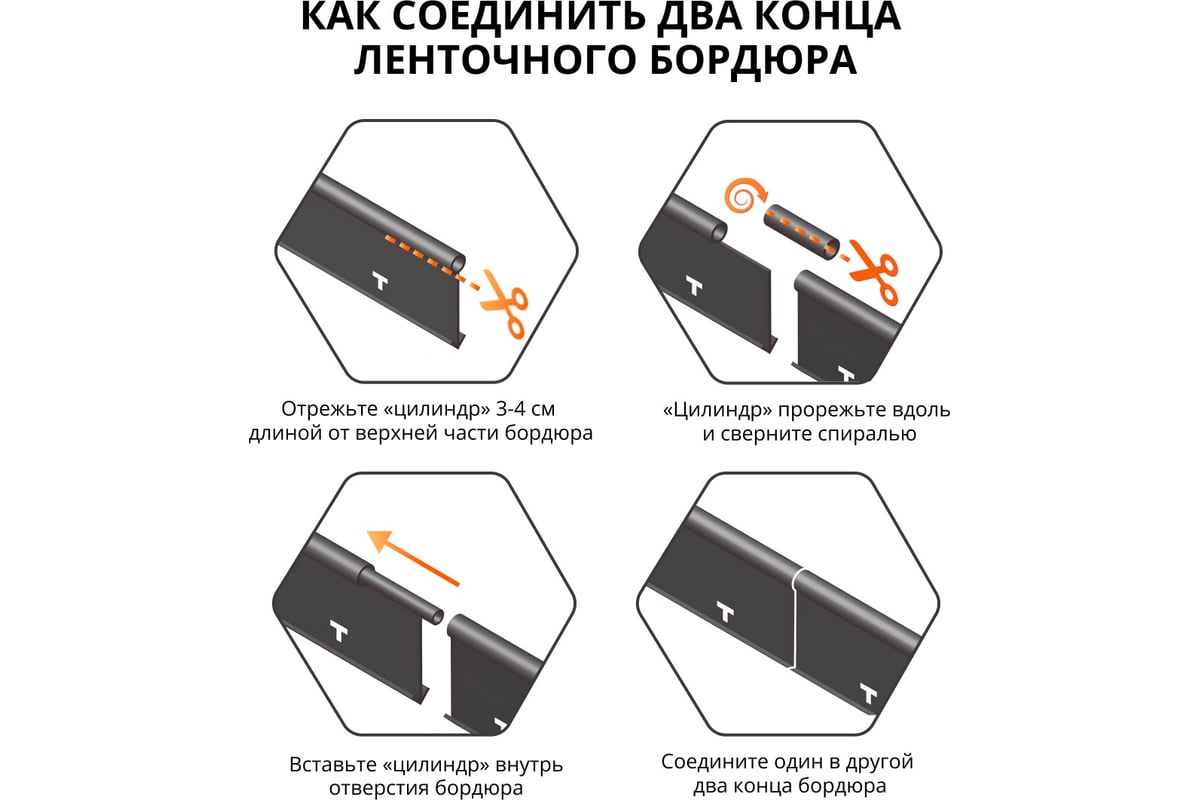 КАК СОЕДИНИТЬ ДВА КОНЦА ЛЕНТОЧНОГО БОРДЮРА

Отрежьте «цилиндр» 3-4 см длиной от верхней части бордюра

«Цилиндр» прорежьте вдоль и сверните спиралью

Вставьте «цилиндр» внутрь отверстия бордюра

Соедините один в другой два конца бордюра