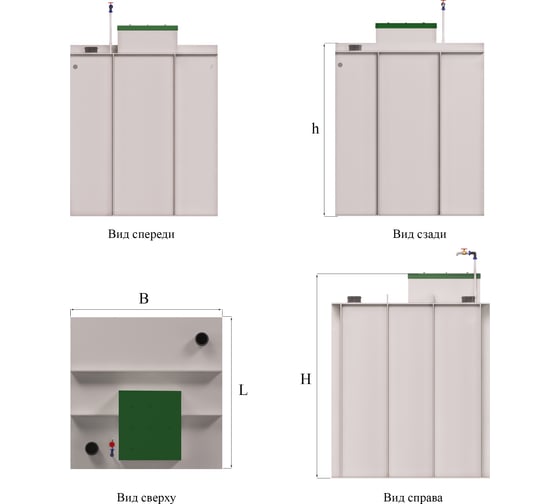 h

Вид спереди

Вид сзади

B

L

H

Вид сверху

Вид справа