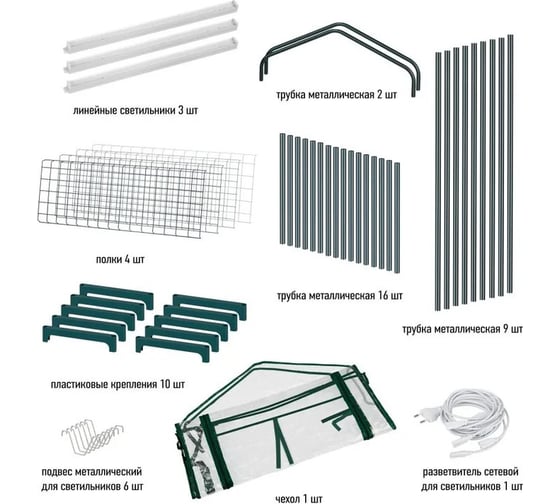 линейные светильники 3 шт

трубка металлическая 2 шт

полки 4 шт

трубка металлическая 16 шт

трубка металлическая 9 шт

пластиковые крепления 10 шт

подвес металлический для светильников 6 шт

чехол 1 шт

разветвитель сетевой для светильников 1 шт