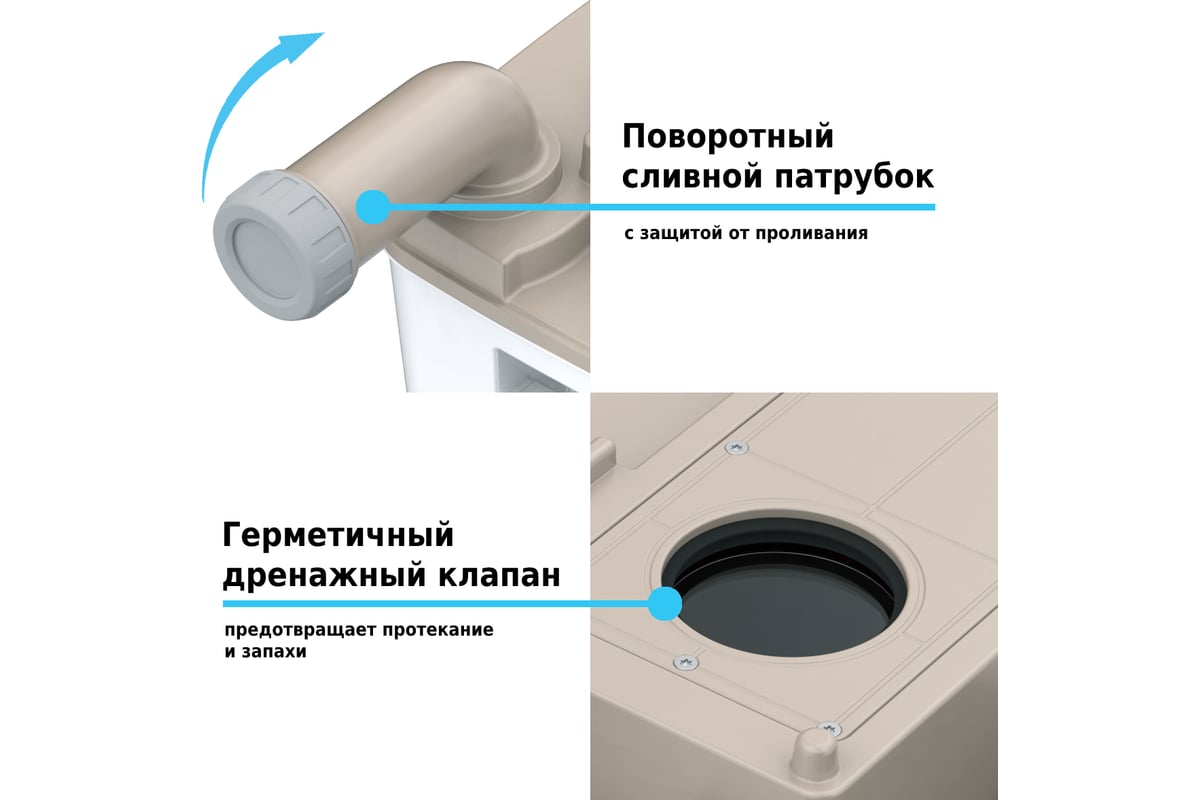 Поворотный сливной патрубок

с защитой от проливания

Герметичный дренажный клапан

предотвращает протекание и запахи