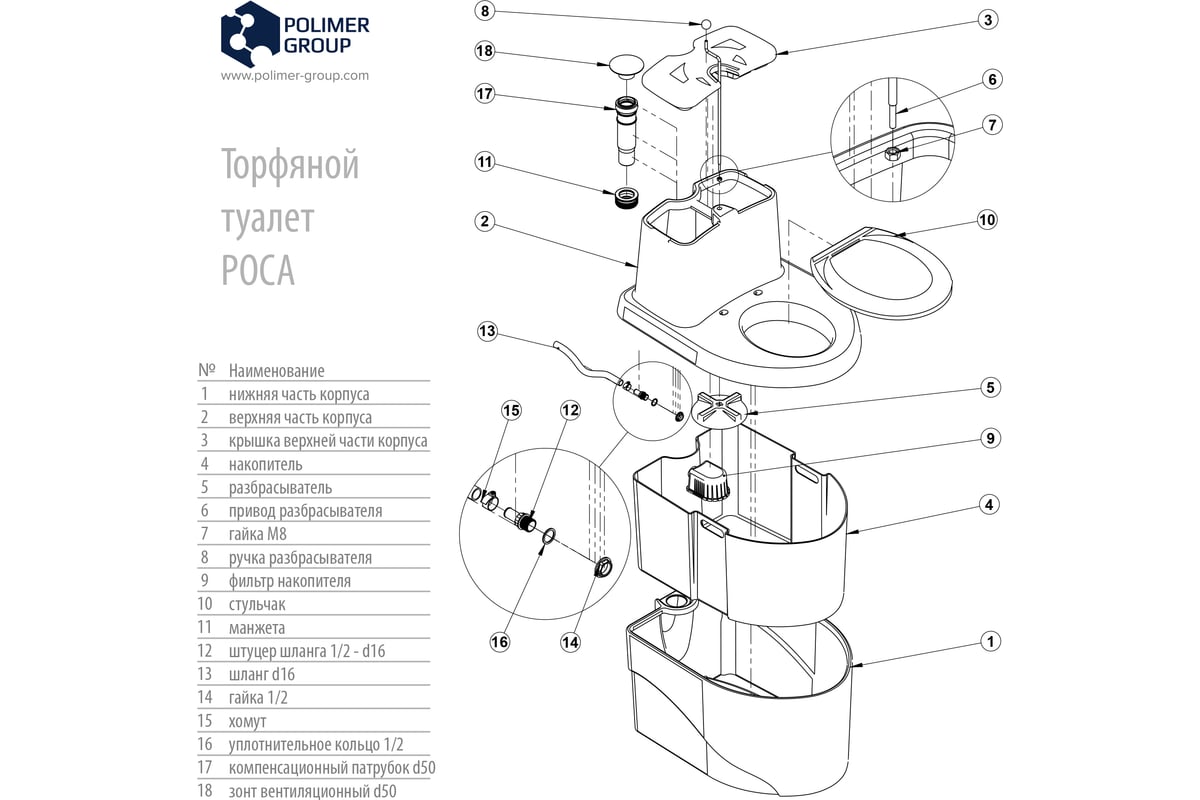 POLIMER GROUP
www.polimer-group.com

Торфяной туалет РОСА

| № | Наименование |
|---|---|
| 1 | нижняя часть корпуса |
| 2 | верхняя часть корпуса |
| 3 | крышка верхней части корпуса |
| 4 | накопитель |
| 5 | разбрасыватель |
| 6 | привод разбрасывателя |
| 7 | гайка М8 |
| 8 | ручка разбрасывателя |
| 9 | фильтр накопителя |
| 10 | стульчак |
| 11 | манжета |
| 12 | штуцер шланга 1/2 - d16 |
| 13 | шланг d16 |
| 14 | гайка 1/2 |
| 15 | хомут |
| 16 | уплотнительное кольцо 1/2 |
| 17 | компенсационный патрубок d50 |
| 18 | зонт вентиляционный d50 |

8
3
18
6
17
7
11
10
2
13
5
15
12
9
4
16
14
1