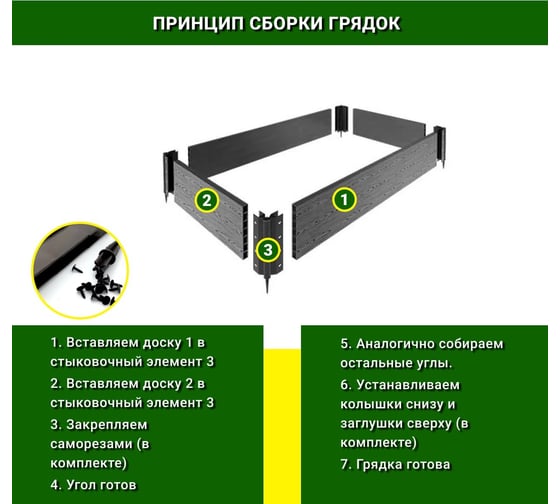 ПРИНЦИП СБОРКИ ГРЯДОК

2

1

3

1. Вставляем доску 1 в стыковочный элемент 3

2. Вставляем доску 2 в стыковочный элемент 3

3. Закрепляем саморезами (в комплекте)

4. Угол готов

5. Аналогично собираем остальные углы.

6. Устанавливаем колышки снизу и заглушки сверху (в комплекте)

7. Грядка готова