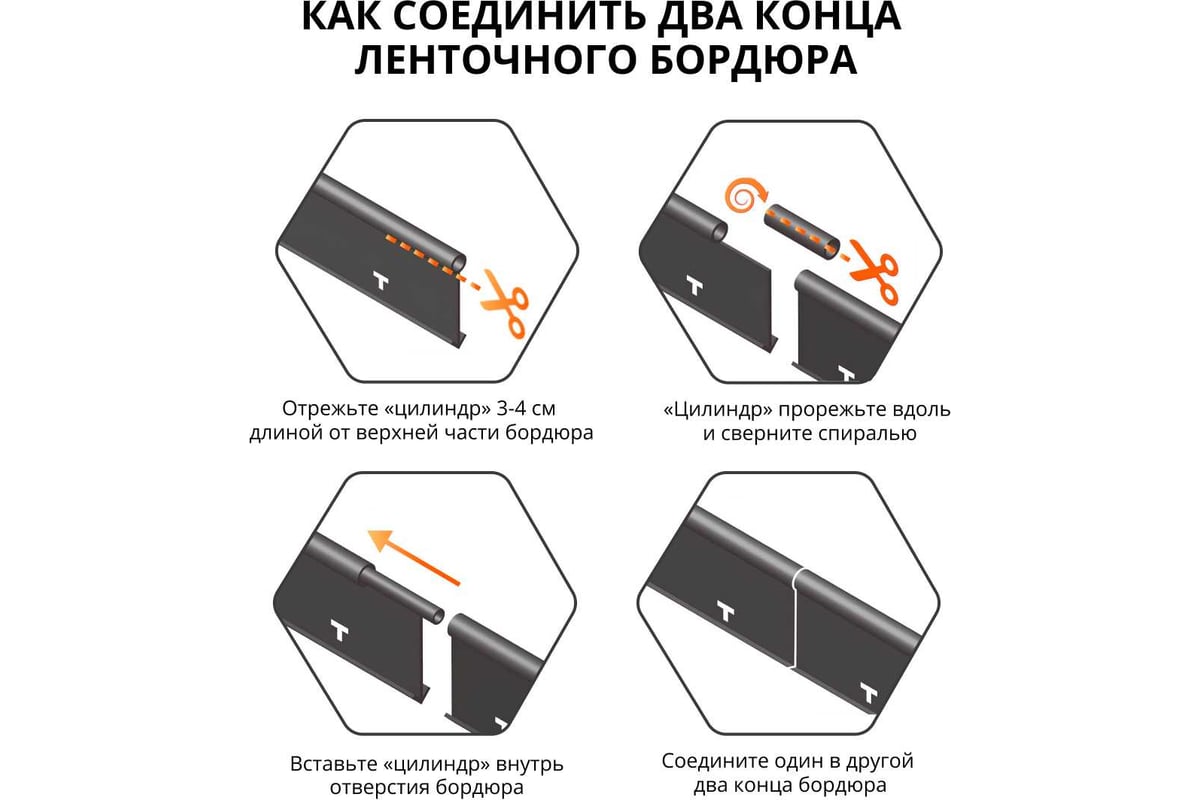 КАК СОЕДИНИТЬ ДВА КОНЦА ЛЕНТОЧНОГО БОРДЮРА

Отрежьте «цилиндр» 3-4 см длиной от верхней части бордюра

«Цилиндр» прорежьте вдоль и сверните спиралью

Вставьте «цилиндр» внутрь отверстия бордюра

Соедините один в другой два конца бордюра