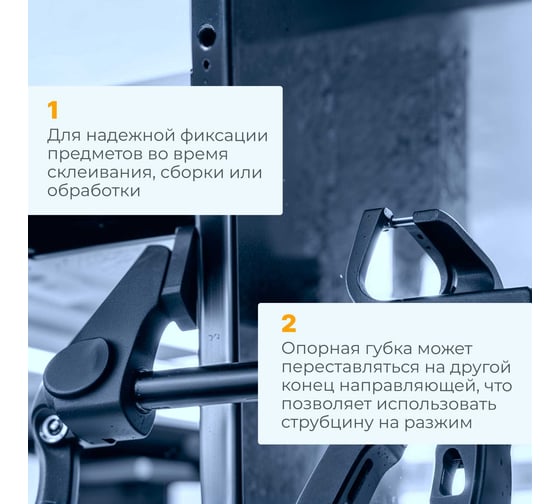 1

Для надежной фиксации предметов во время склеивания, сборки или обработки

2

Опорная губка может переставляться на другой конец направляющей, что позволяет использовать струбцину на разжим