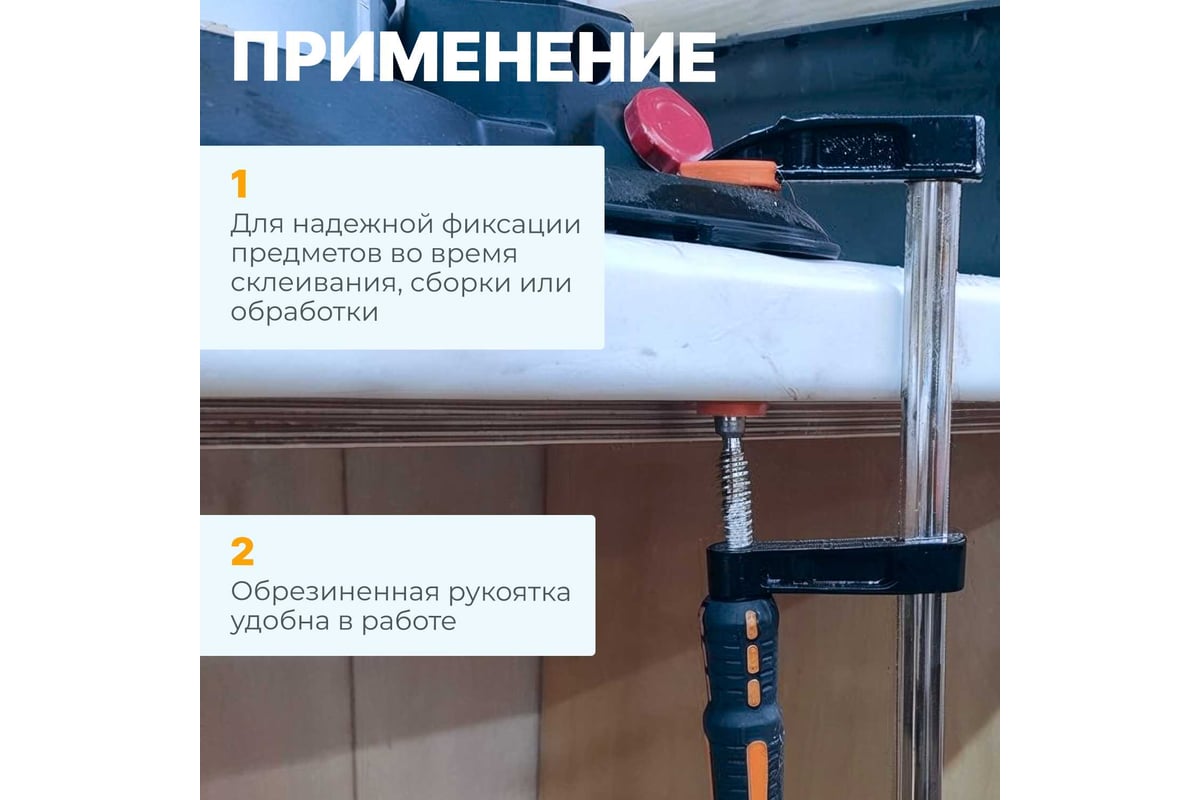 ПРИМЕНЕНИЕ

1
Для надежной фиксации предметов во время склеивания, сборки или обработки

2
Обрезиненная рукоятка удобна в работе