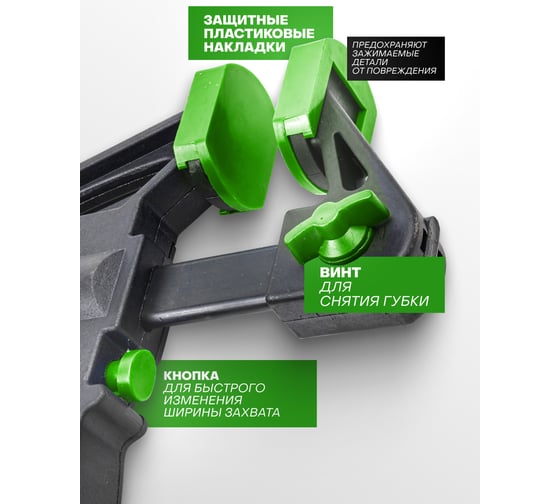 ЗАЩИТНЫЕ ПЛАСТИКОВЫЕ НАКЛАДКИ

ПРЕДОХРАНЯЮТ ЗАЖИМАЕМЫЕ ДЕТАЛИ ОТ ПОВРЕЖДЕНИЯ

ВИНТ ДЛЯ СНЯТИЯ ГУБКИ

КНОПКА ДЛЯ БЫСТРОГО ИЗМЕНЕНИЯ ШИРИНЫ ЗАХВАТА