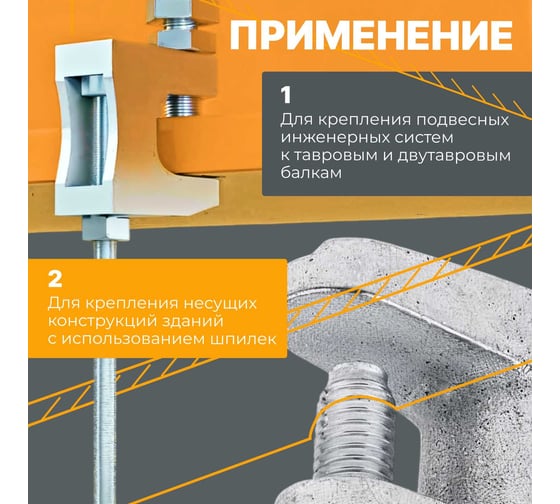 ПРИМЕНЕНИЕ

1
Для крепления подвесных инженерных систем к тавровым и двутавровым балкам

2
Для крепления несущих конструкций зданий с использованием шпилек