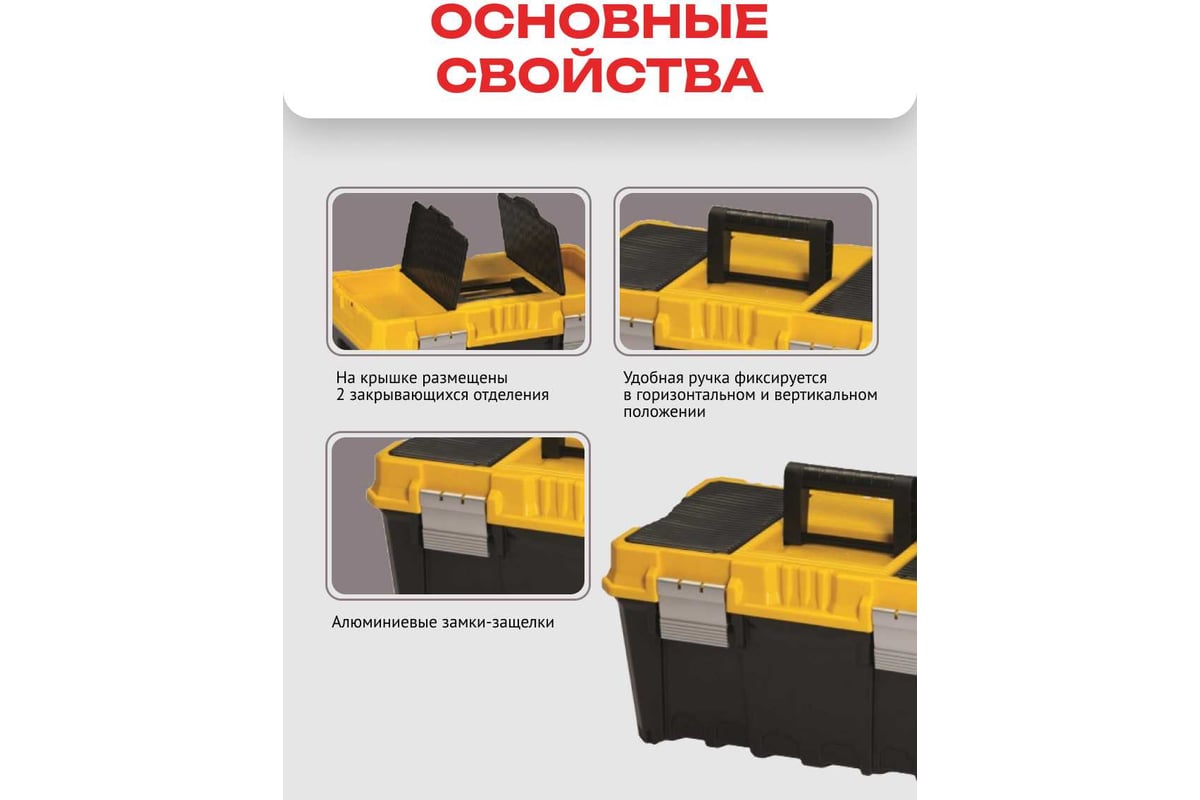 ОСНОВНЫЕ СВОЙСТВА

На крышке размещены 2 закрывающихся отделения

Удобная ручка фиксируется в горизонтальном и вертикальном положении

Алюминиевые замки-защелки