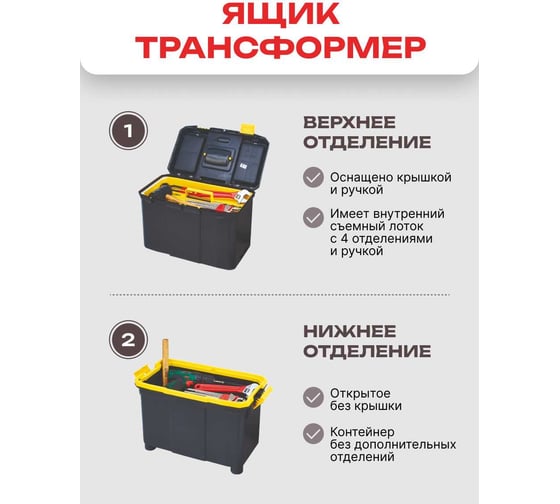 ЯЩИК ТРАНСФОРМЕР

1

ВЕРХНЕЕ ОТДЕЛЕНИЕ

Оснащено крышкой и ручкой

Имеет внутренний съемный лоток с 4 отделениями и ручкой

2

НИЖНЕЕ ОТДЕЛЕНИЕ

Открытое без крышки

Контейнер без дополнительных отделений