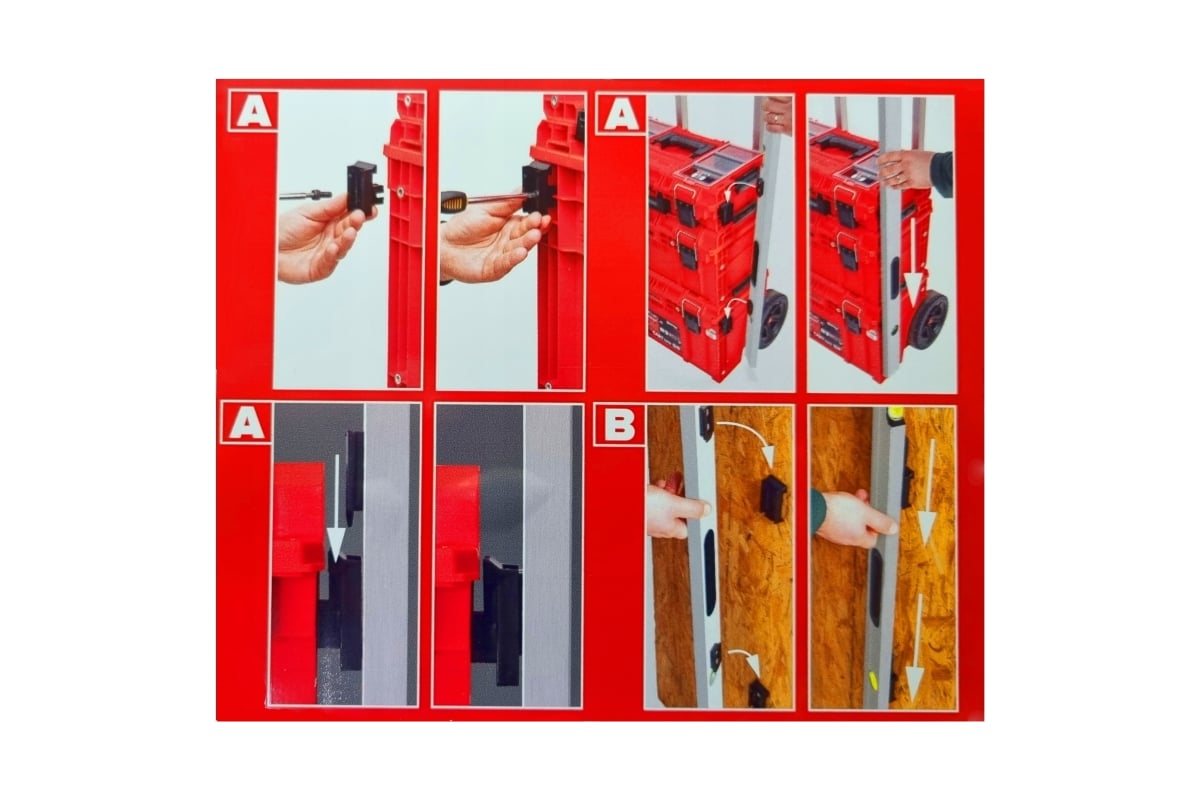 A

A

A

B