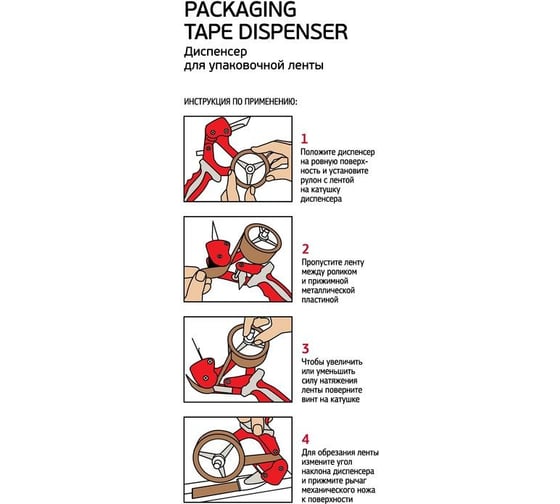 PACKAGING TAPE DISPENSER
Диспенсер для упаковочной ленты

ИНСТРУКЦИЯ ПО ПРИМЕНЕНИЮ:

1
Положите диспенсер на ровную поверхность и установите рулон с лентой на катушку диспенсера

2
Пропустите ленту между роликом и прижимной металлической пластиной

3
Чтобы увеличить или уменьшить силу натяжения ленты поверните винт на катушке

4
Для обрезания ленты измените угол наклона диспенсера и прижмите рычаг механического ножа к поверхности