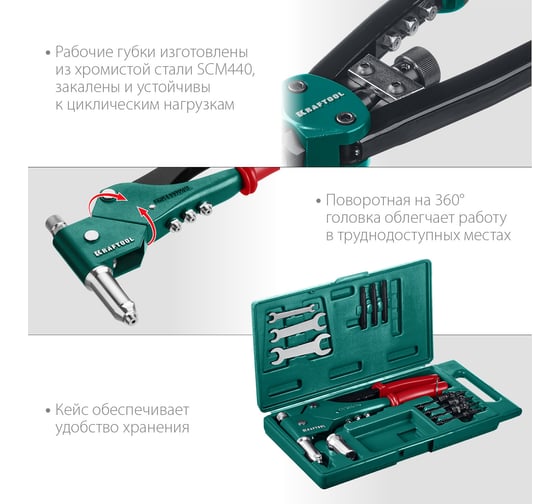 • Рабочие губки изготовлены из хромистой стали SCM440, закалены и устойчивы к циклическим нагрузкам

KRAFTOOL

KRAFTOOL

• Поворотная на 360° головка облегчает работу в труднодоступных местах

• Кейс обеспечивает удобство хранения

KRAFTOOL