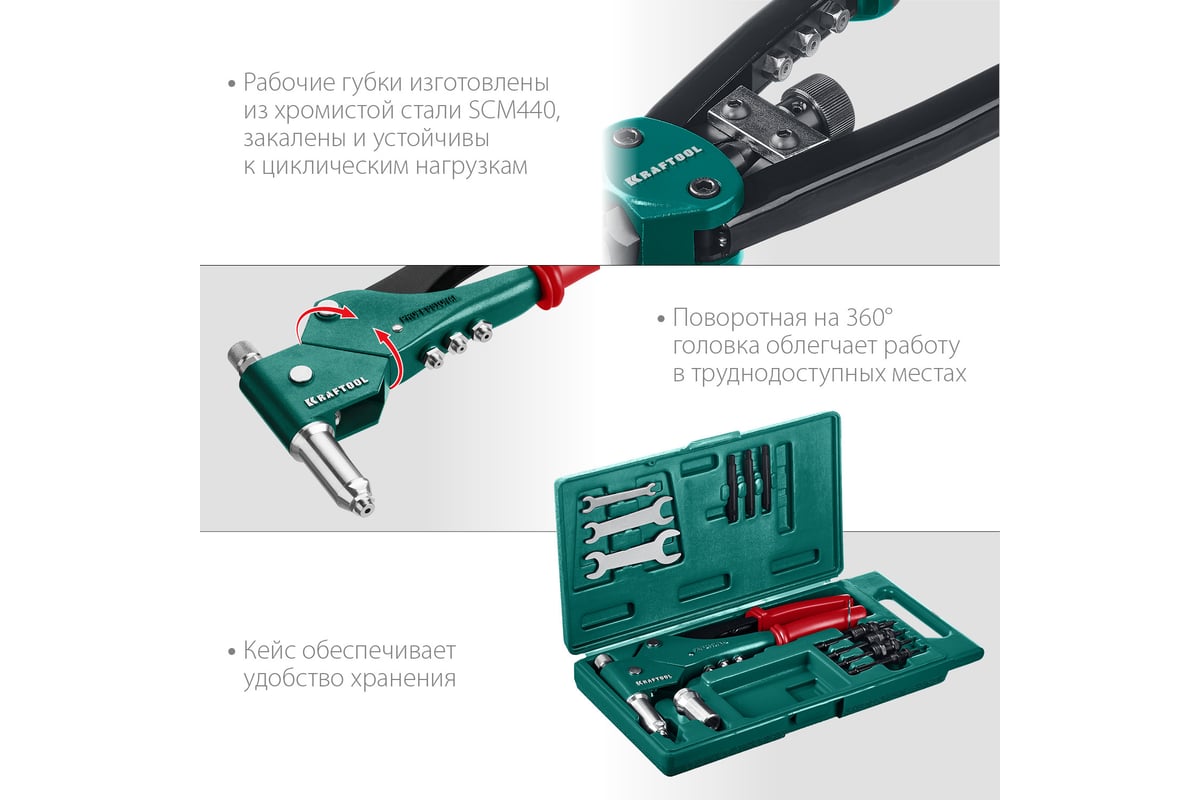 • Рабочие губки изготовлены из хромистой стали SCM440, закалены и устойчивы к циклическим нагрузкам

KRAFTOOL

KRAFTOOL

• Поворотная на 360° головка облегчает работу в труднодоступных местах

• Кейс обеспечивает удобство хранения

KRAFTOOL