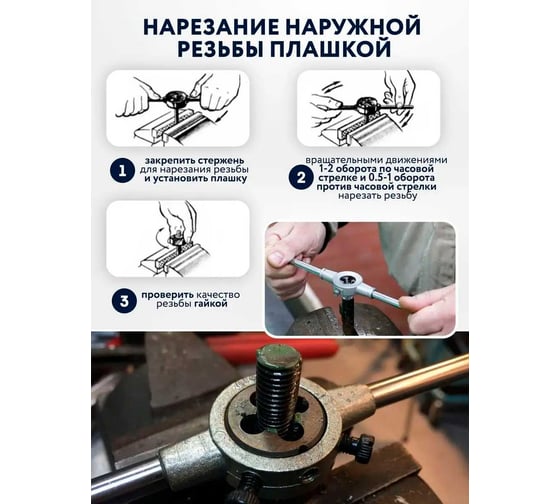 НАРЕЗАНИЕ НАРУЖНОЙ РЕЗЬБЫ ПЛАШКОЙ

1 закрепить стержень для нарезания резьбы и установить плашку

2 вращательными движениями 1-2 оборота по часовой стрелке и 0.5-1 оборота против часовой стрелки нарезать резьбу

3 проверить качество резьбы гайкой