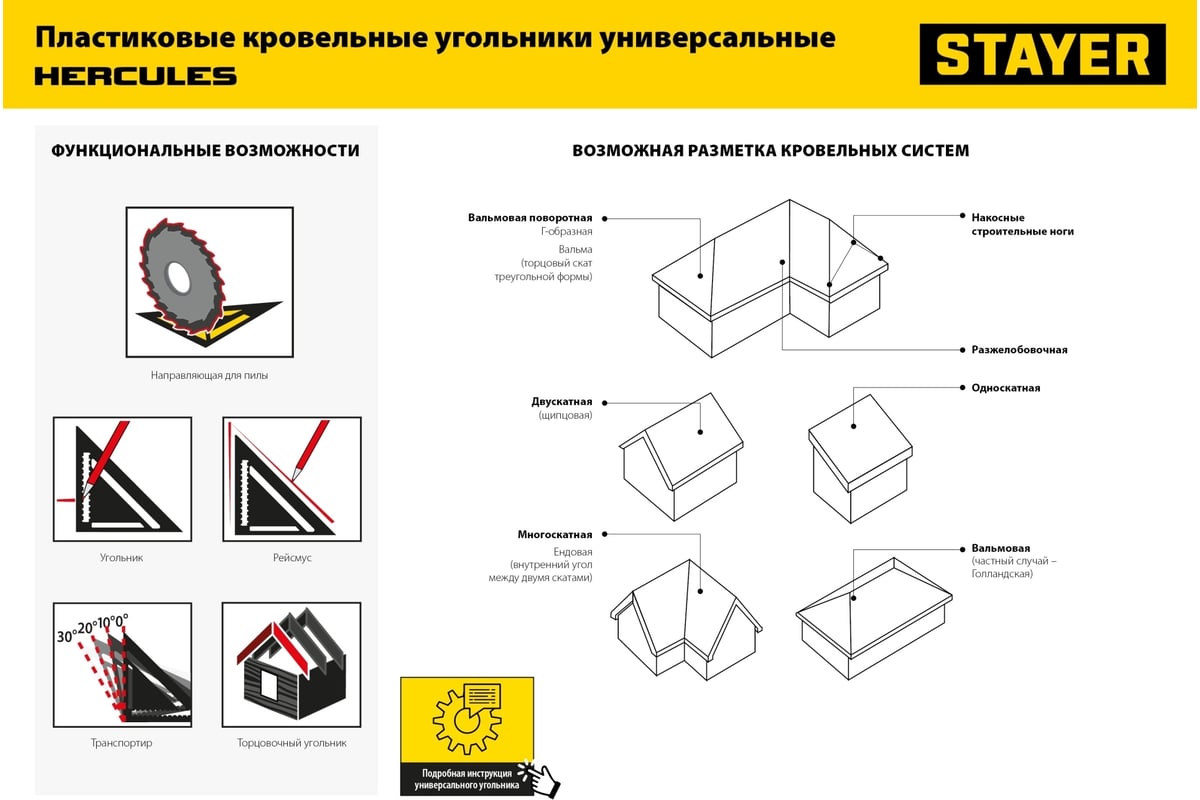 Пластиковые кровельные угольники универсальные HERCULES

STAYER

ФУНКЦИОНАЛЬНЫЕ ВОЗМОЖНОСТИ

Направляющая для пилы

Угольник

Рейсмус

30° 20° 10° 0°

Транспортир

Торцовочный угольник

Подробная инструкция универсального угольника

ВОЗМОЖНАЯ РАЗМЕТКА КРОВЕЛЬНЫХ СИСТЕМ

Вальмовая поворотная
Г-образная
Вальма
(торцовый скат треугольной формы)

Накосные строительные ноги

Разжелобовочная

Двускатная
(щипцовая)

Односкатная

Многоскатная
Ендовая
(внутренний угол между двумя скатами)

Вальмовая
(частный случай – Голландская)