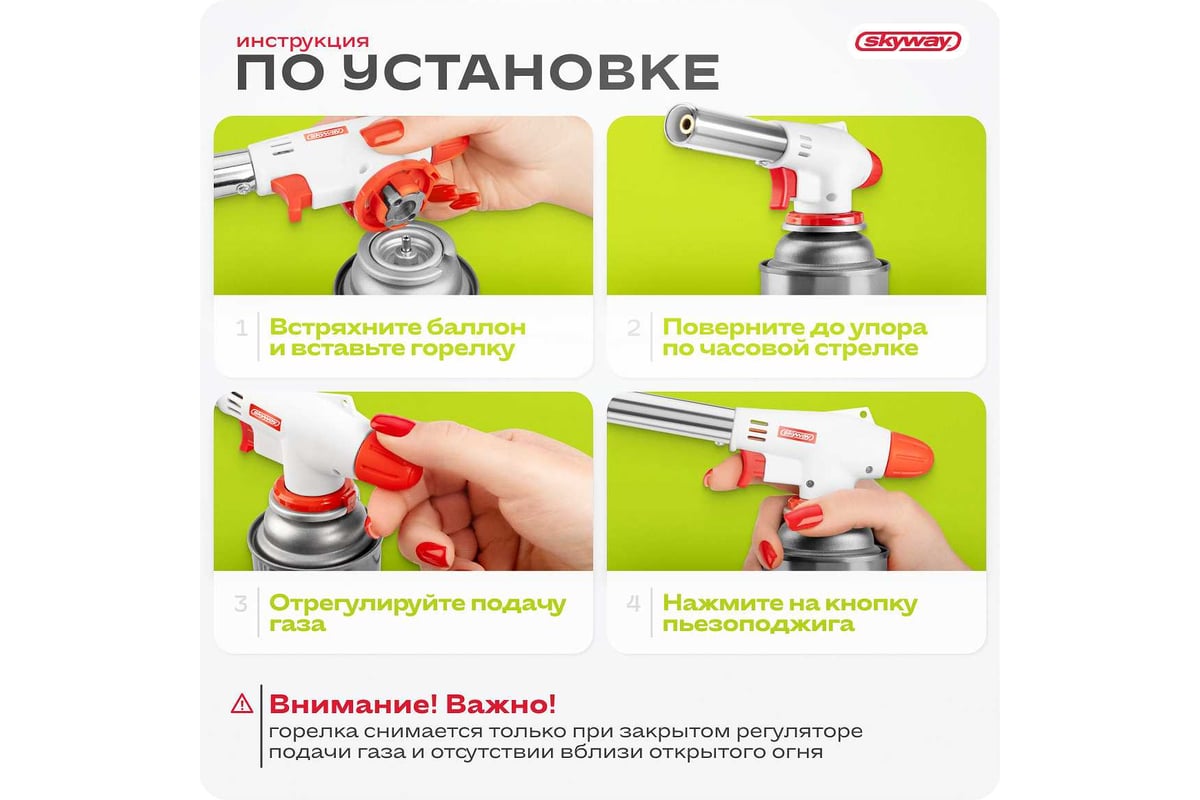 инструкция
ПО УСТАНОВКЕ

skyway

1 Встряхните баллон и вставьте горелку

2 Поверните до упора по часовой стрелке

3 Отрегулируйте подачу газа

4 Нажмите на кнопку пьезоподжига

Внимание! Важно!
горелка снимается только при закрытом регуляторе подачи газа и отсутствии вблизи открытого огня