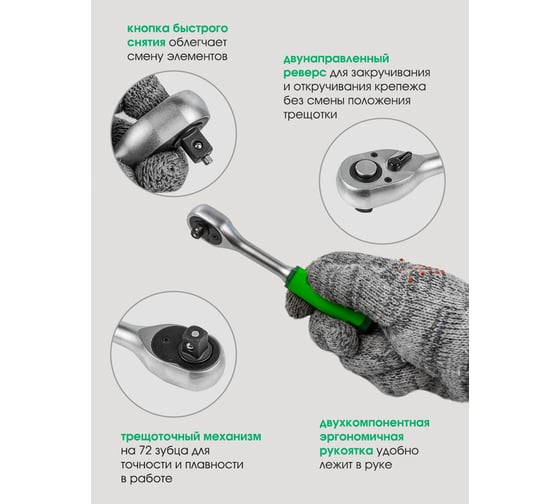 кнопка быстрого снятия облегчает смену элементов

двунаправленный реверс для закручивания и откручивания крепежа без смены положения трещотки

трещоточный механизм на 72 зубца для точности и плавности в работе

двухкомпонентная эргономичная рукоятка удобно лежит в руке