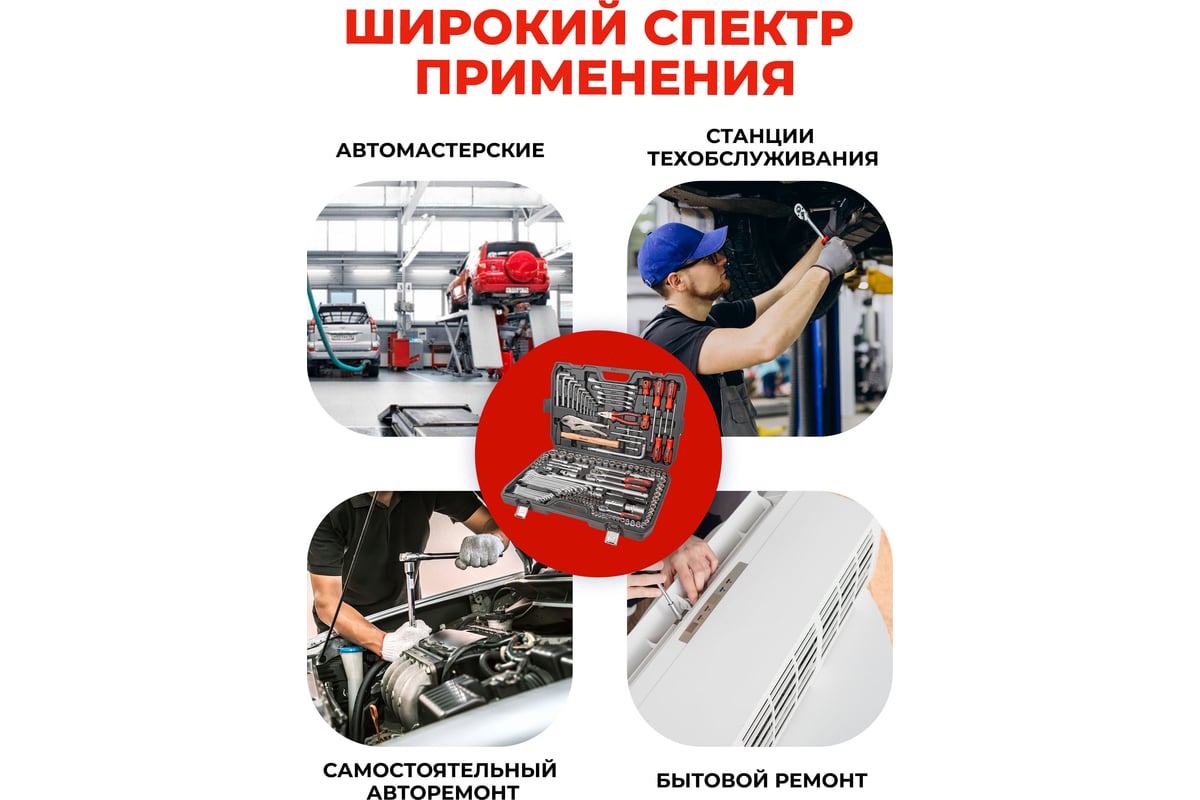 ШИРОКИЙ СПЕКТР ПРИМЕНЕНИЯ

АВТОМАСТЕРСКИЕ

СТАНЦИИ ТЕХОБСЛУЖИВАНИЯ

САМОСТОЯТЕЛЬНЫЙ АВТОРЕМОНТ

БЫТОВОЙ РЕМОНТ